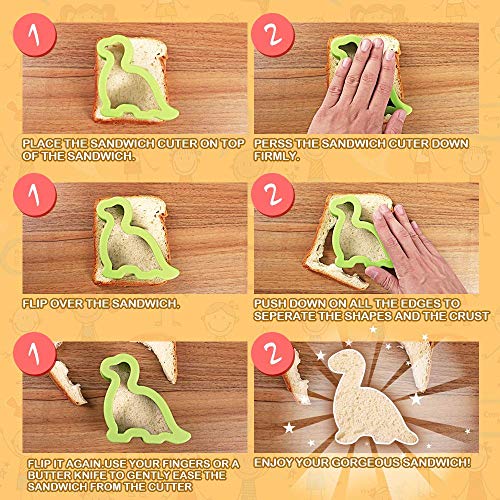 1

PLACE THE SANDWICH CUTER ON TOP OF THE SANDWICH.

2

PERSS THE SANDWICH CUTER DOWN FIRMLY.

1

FLIP OVER THE SANDWICH.

2

PUSH DOWN ON ALL THE EDGES TO SEPERATE THE SHAPES AND THE CRUST

1

FLIP IT AGAIN.USE YOUR FINGERS OR A BUTTER KNIFE TO GENTLY EASE THE SANDWICH FROM THE CUTTER

2

ENJOY YOUR GORGEOUS SANDWICH!