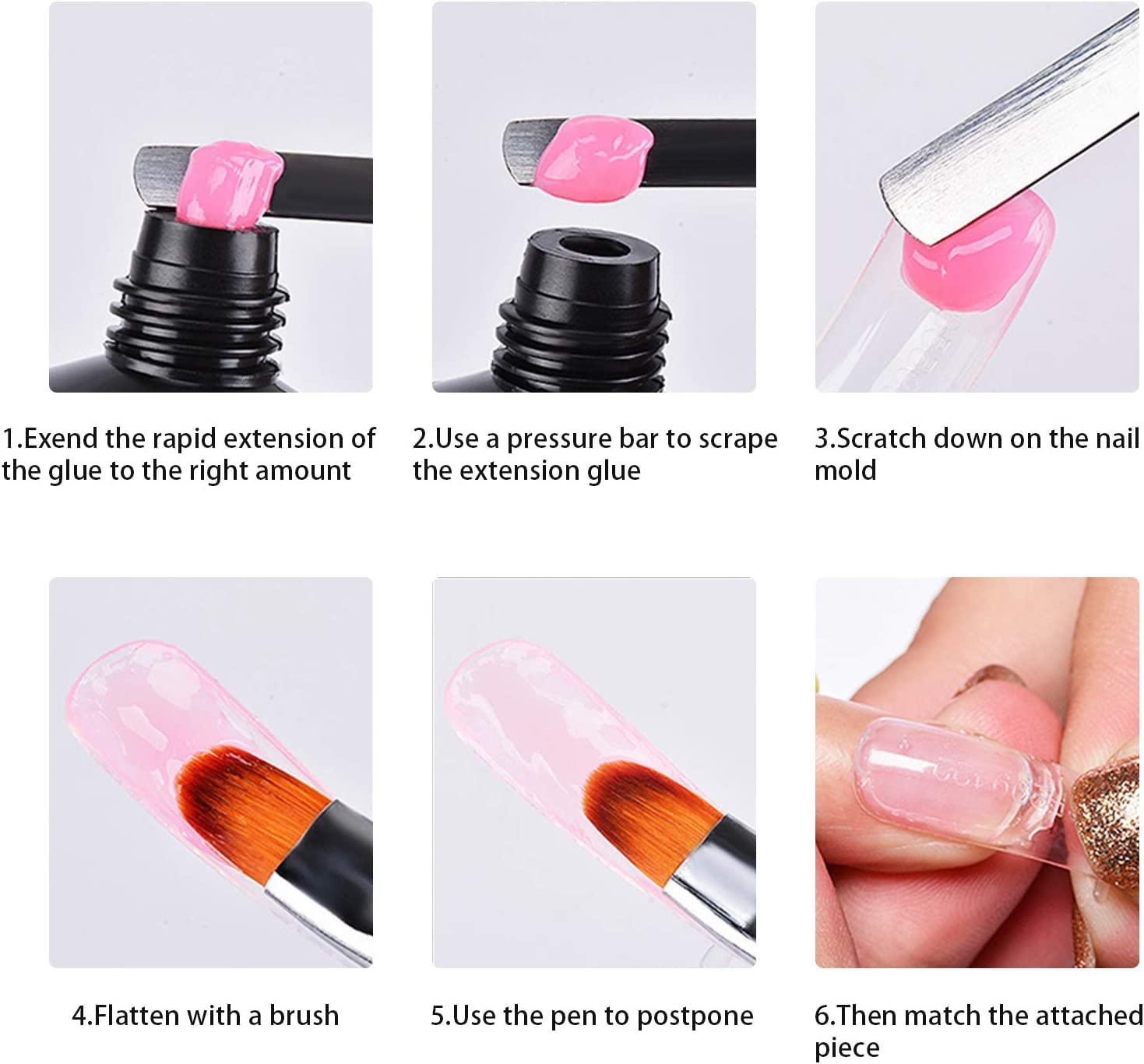 1.Exend the rapid extension of the glue to the right amount

2.Use a pressure bar to scrape the extension glue

3.Scratch down on the nail mold

4.Flatten with a brush

5.Use the pen to postpone

6.Then match the attached piece