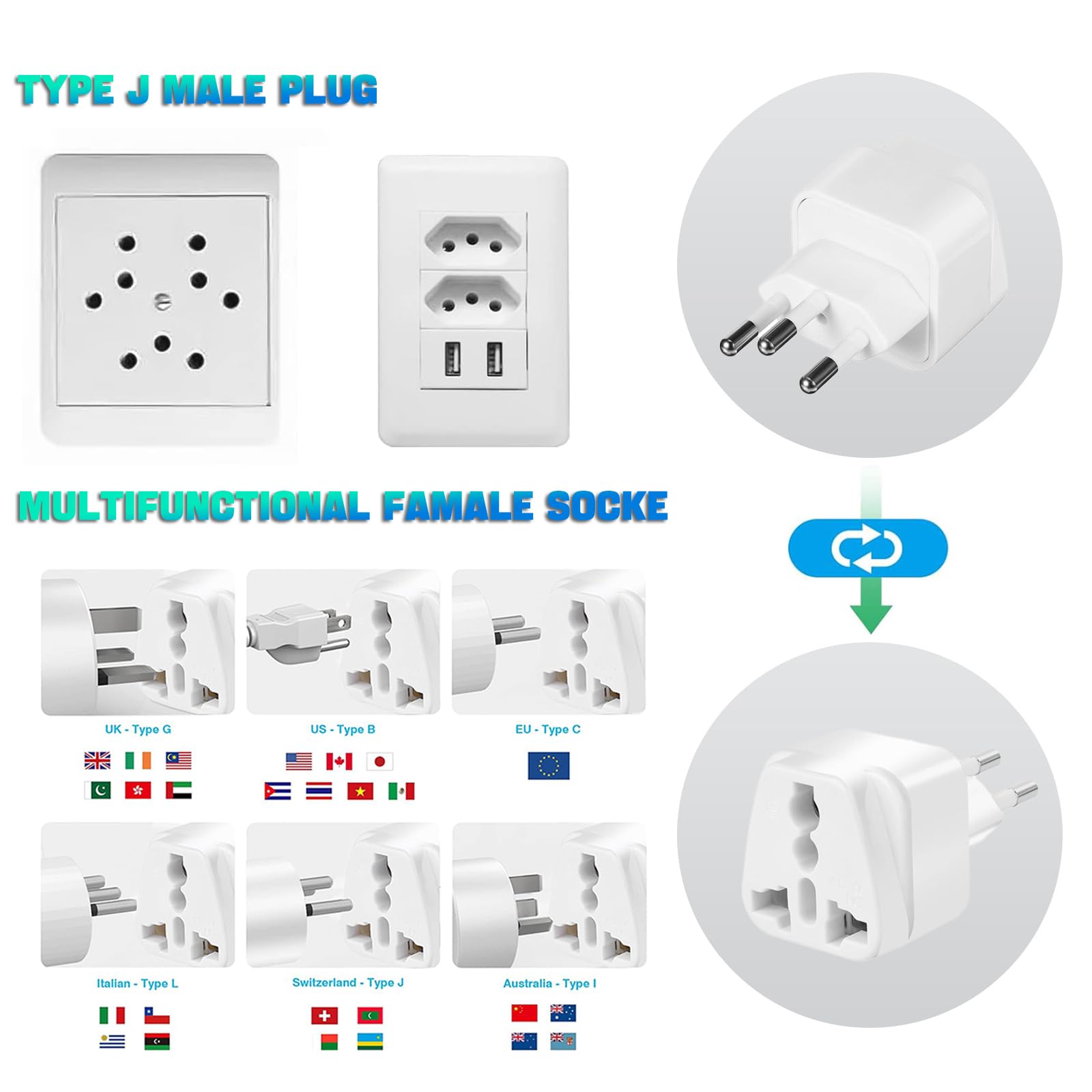 TYPE J MALE PLUG

MULTIFUNCTIONAL FAMALE SOCKE

UK - Type G

US - Type B

EU - Type C

Italian - Type L

Switzerland - Type J

Australia - Type I