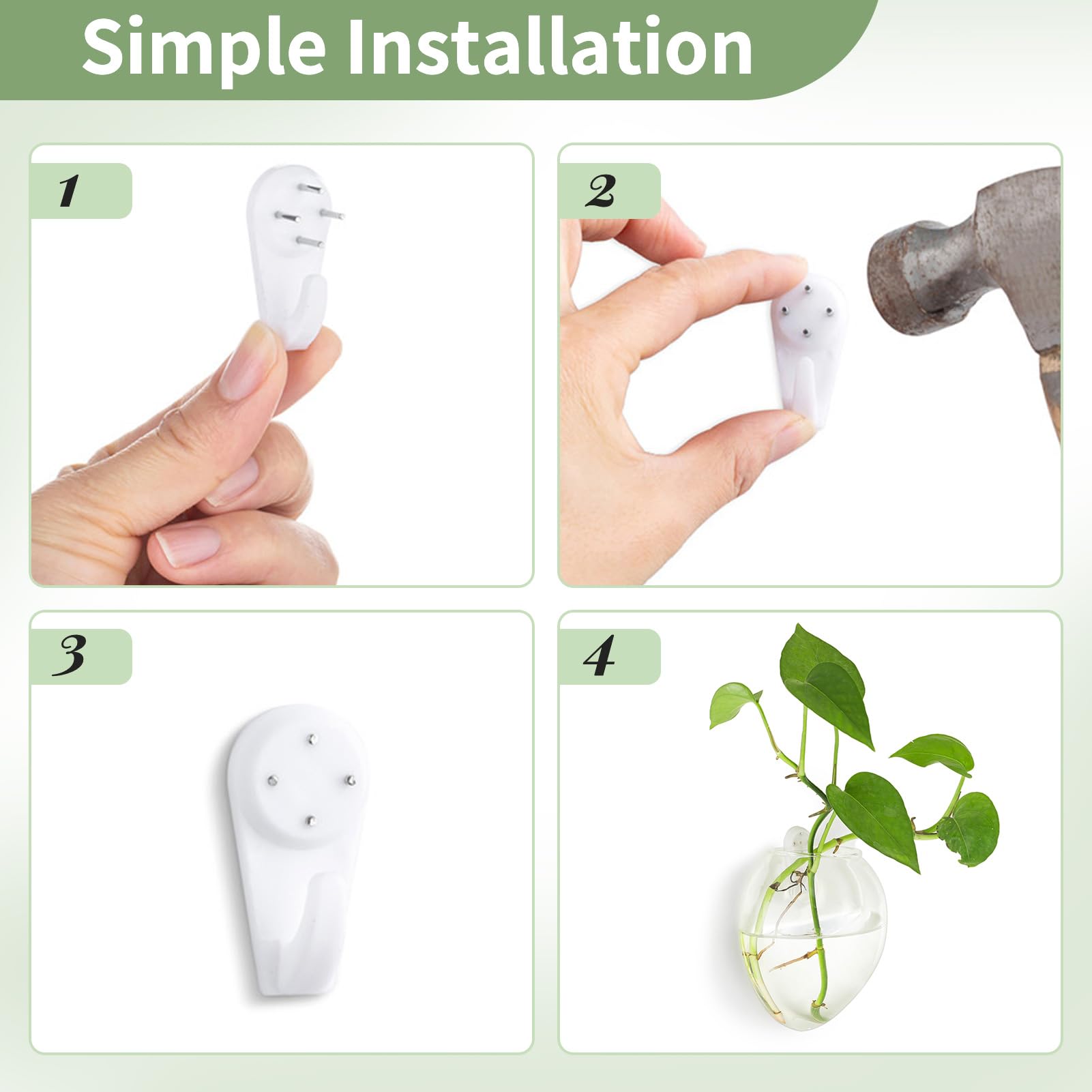 Simple Installation

1

2

3

4