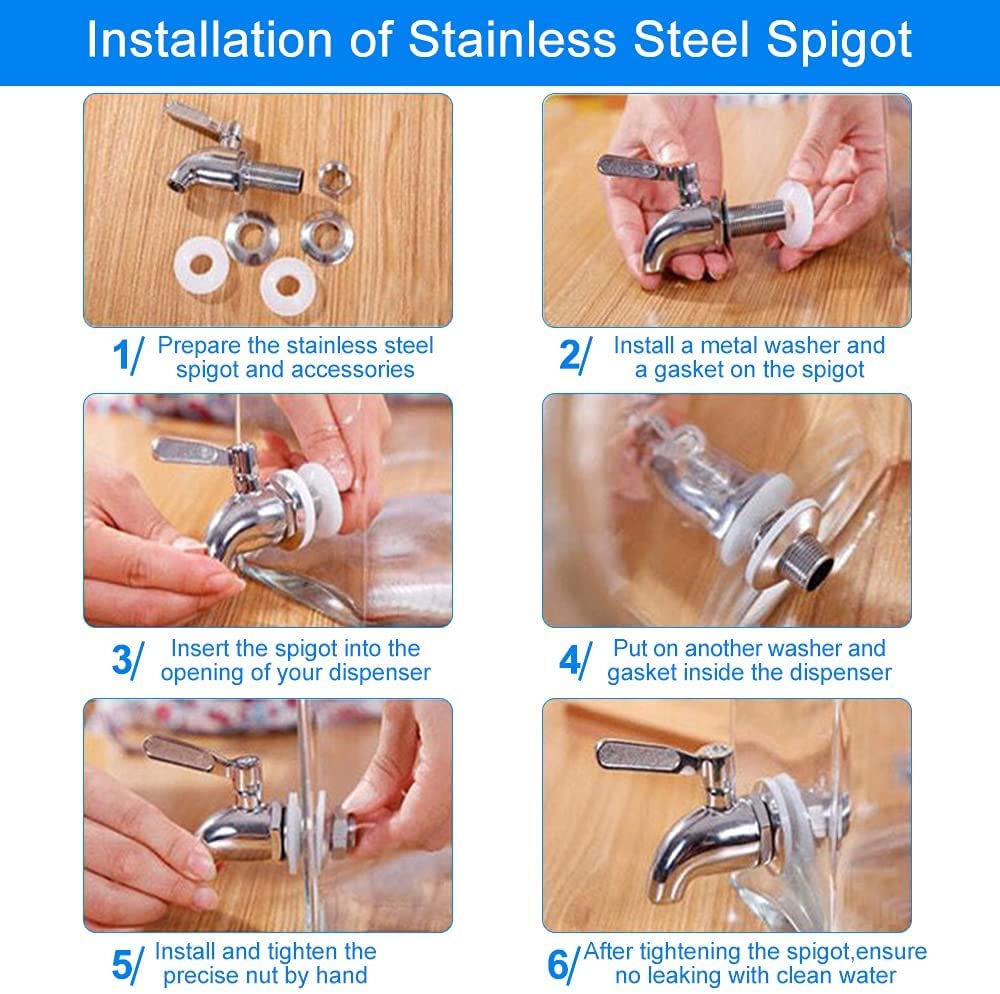 Installation of Stainless Steel Spigot

1/ Prepare the stainless steel spigot and accessories

2/ Install a metal washer and a gasket on the spigot

3/ Insert the spigot into the opening of your dispenser

4/ Put on another washer and gasket inside the dispenser

5/ Install and tighten the precise nut by hand

6/ After tightening the spigot,ensure no leaking with clean water