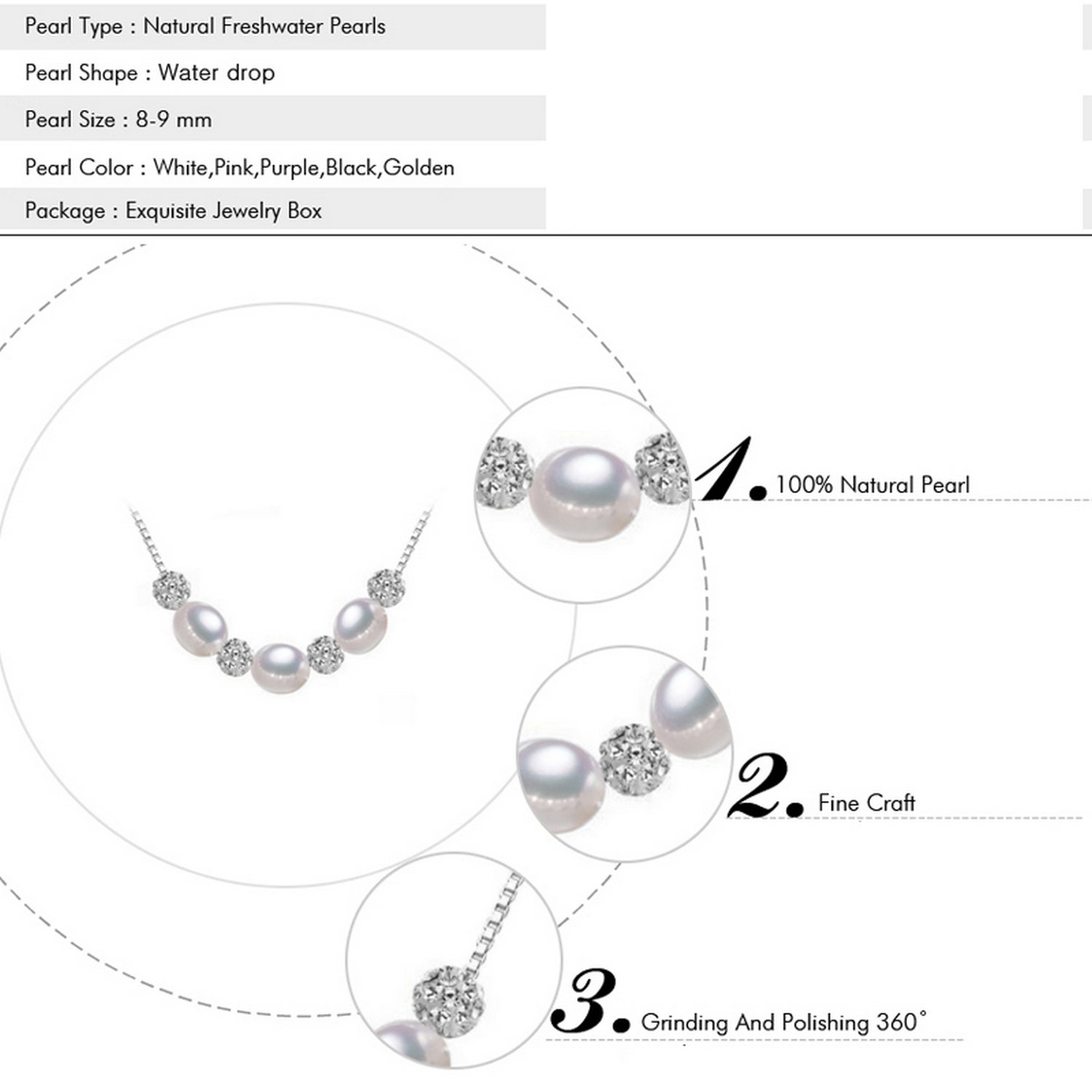 Pearl Type : Natural Freshwater Pearls

Pearl Shape : Water drop

Pearl Size : 8-9 mm

Pearl Color : White,Pink,Purple,Black,Golden

Package : Exquisite Jewelry Box

1. 100% Natural Pearl

2. Fine Craft

3. Grinding And Polishing 360°