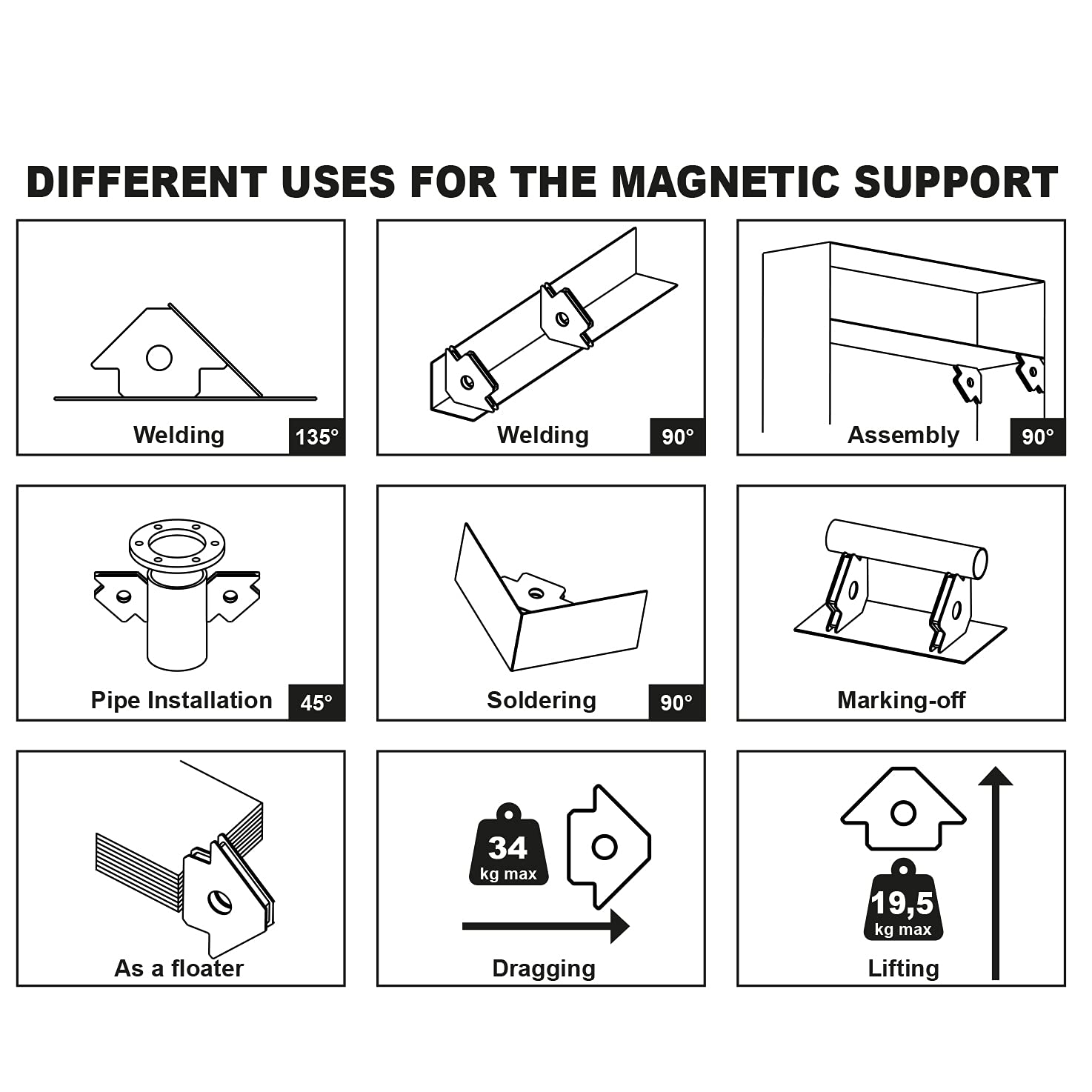 DIFFERENT USES FOR THE MAGNETIC SUPPORT

Welding 135°

Welding 90°

Assembly 90°

Pipe Installation 45°

Soldering 90°

Marking-off

As a floater

34 kg max

Dragging

19,5 kg max

Lifting