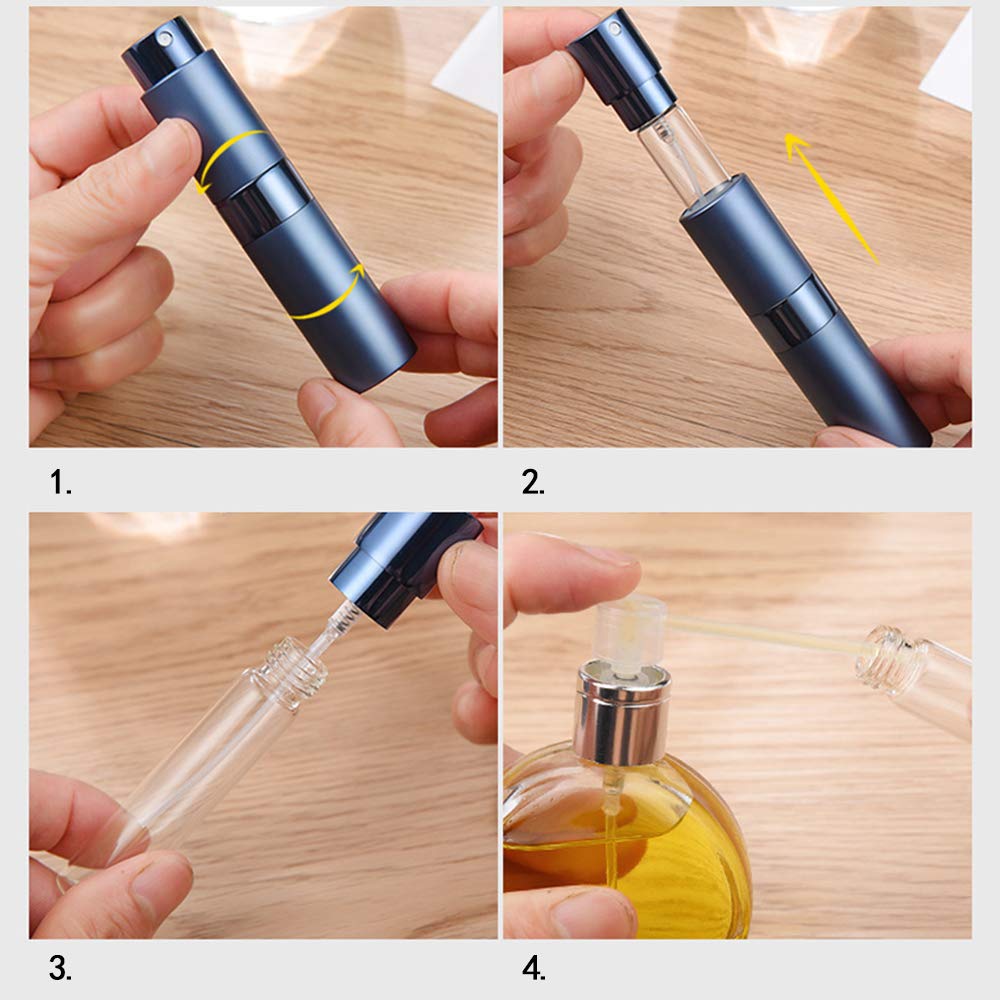 1.

2.

3.

4.