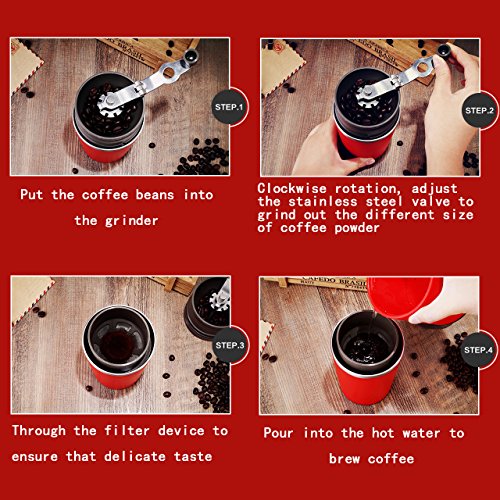 CAFEDO BRASIL

STEP.1

Put the coffee beans into the grinder

CAFEDO BRASIL

STEP.2

Clockwise rotation, adjust the stainless steel valve to grind out the different size of coffee powder

STEP.3

Through the filter device to ensure that delicate taste

CAFEDO BRASIL

STEP.4

Pour into the hot water to brew coffee