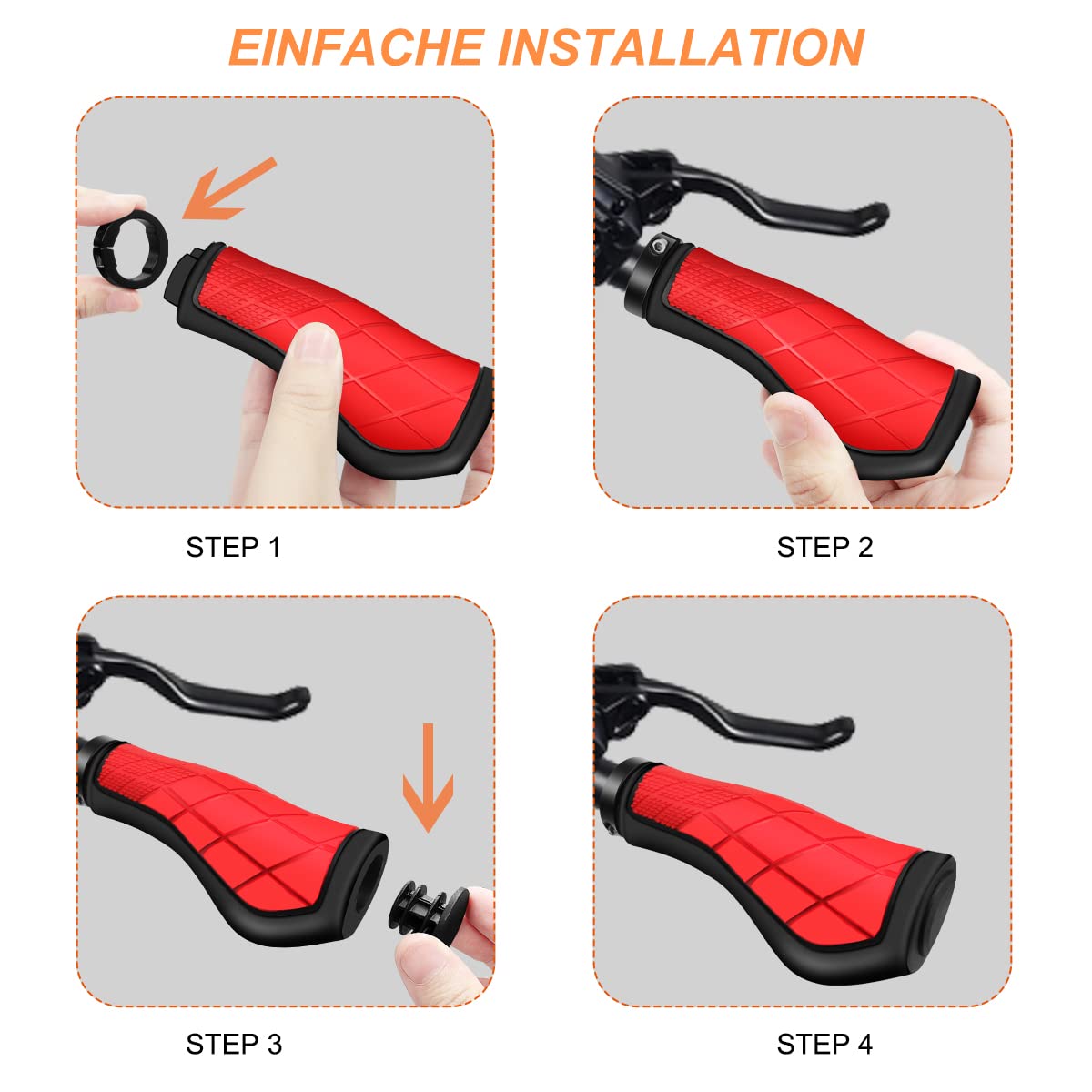 EINFACHE INSTALLATION

STEP 1

STEP 2

STEP 3

STEP 4