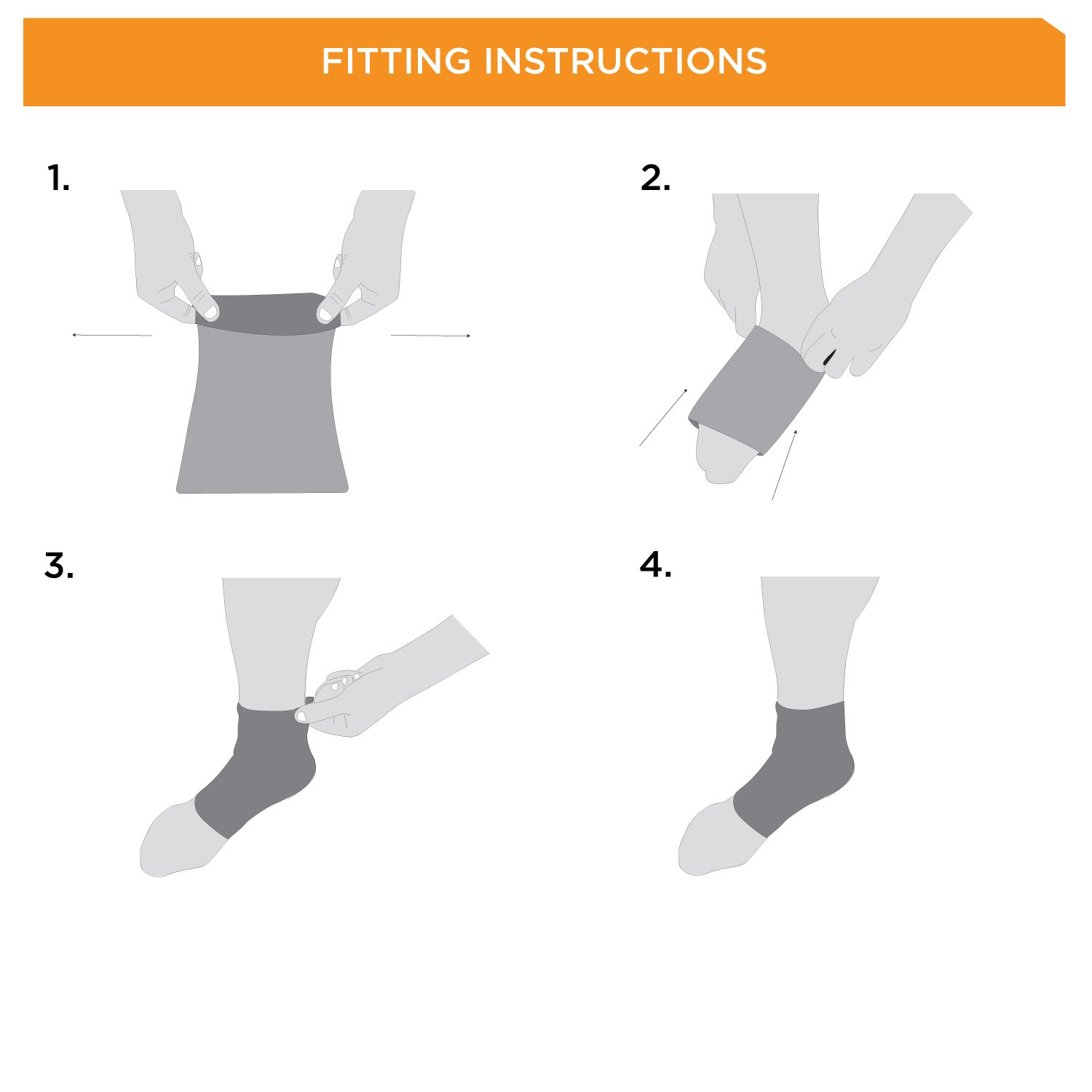 FITTING INSTRUCTIONS

1.

2.

3.

4.