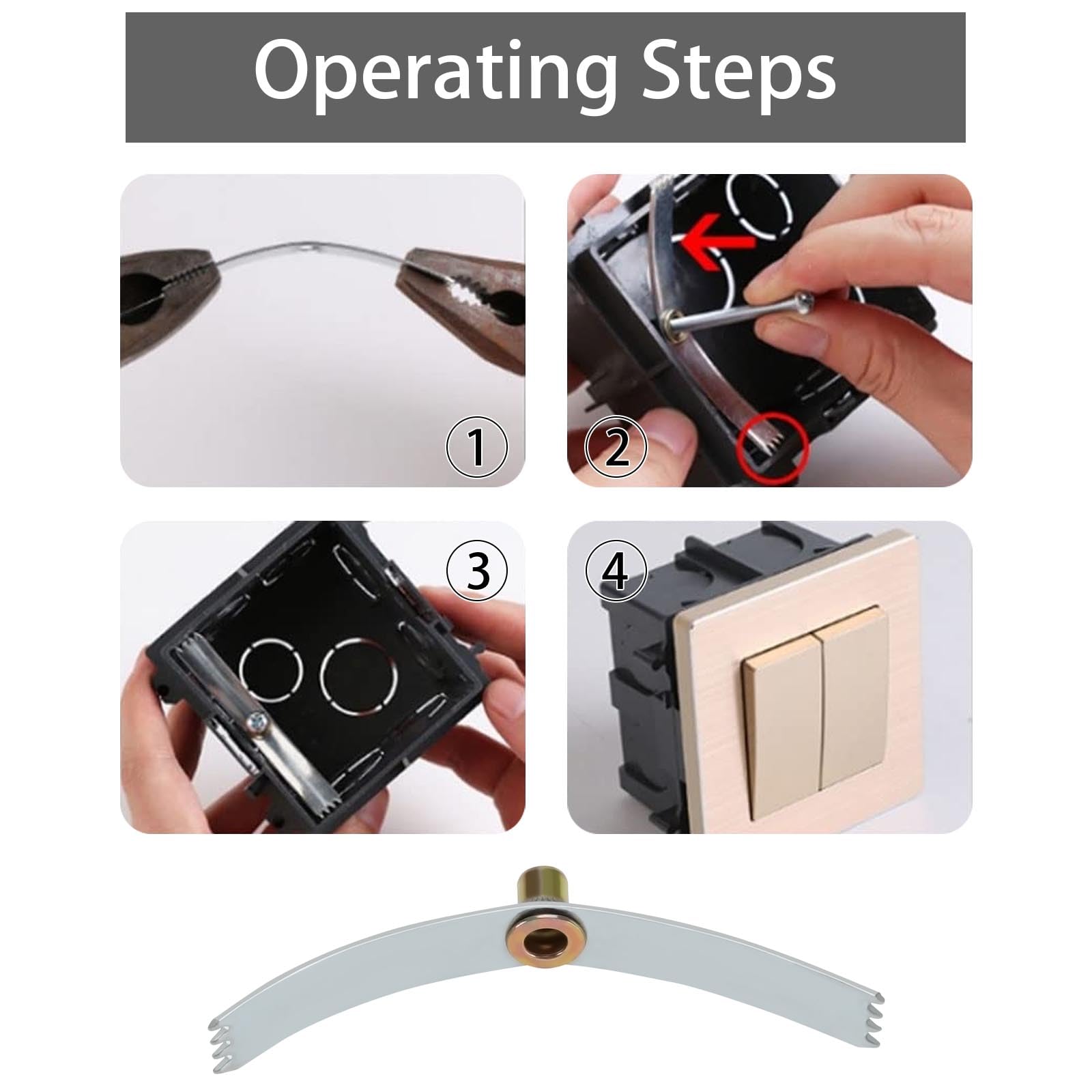 Operating Steps

①

②

③

④