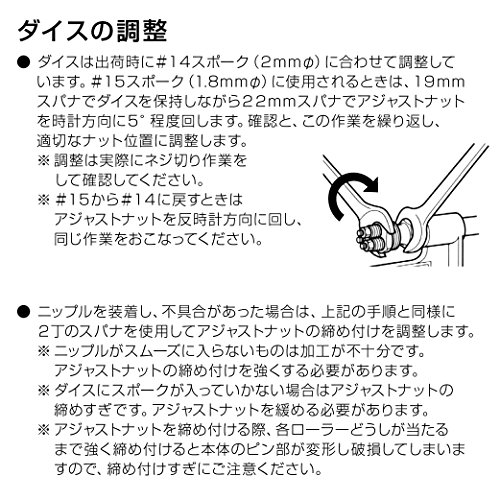 ダイスの調整

● ダイスは出荷時に#14スポーク（2mmφ）に合わせて調整しています。#15スポーク（1.8mmφ）に使用されるときは、19mmスパナでダイスを保持しながら22mmスパナでアジャストナットを時計方向に5°程度回します。確認と、この作業を繰り返し、適切なナット位置に調整します。
※ 調整は実際にネジ切り作業をして確認してください。
※ #15から#14に戻すときはアジャストナットを反時計方向に回し、同じ作業をおこなってください。

● ニップルを装着し、不具合があった場合は、上記の手順と同様に2丁のスパナを使用してアジャストナットの締め付けを調整します。
※ ニップルがスムーズに入らないものは加工が不十分です。アジャストナットの締め付けを強くする必要があります。
※ ダイスにスポークが入っていかない場合はアジャストナットの締めすぎです。アジャストナットを緩める必要があります。
※ アジャストナットを締め付ける際、各ローラーどうしが当たるまで強く締め付けると本体のピン部が変形し破損してしまいますので、締め付けすぎにご注意ください。