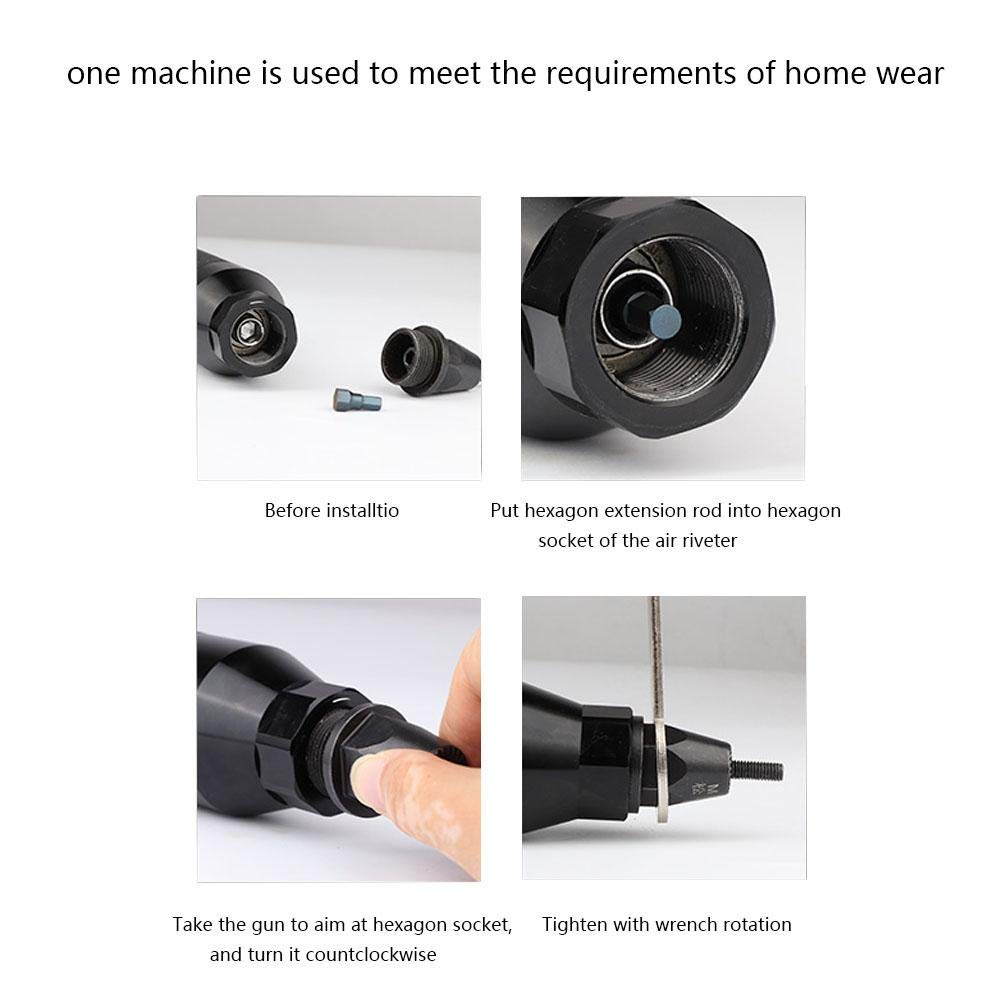 one machine is used to meet the requirements of home wear

Before installtio

Put hexagon extension rod into hexagon socket of the air riveter

Take the gun to aim at hexagon socket, and turn it countclockwise

Tighten with wrench rotation