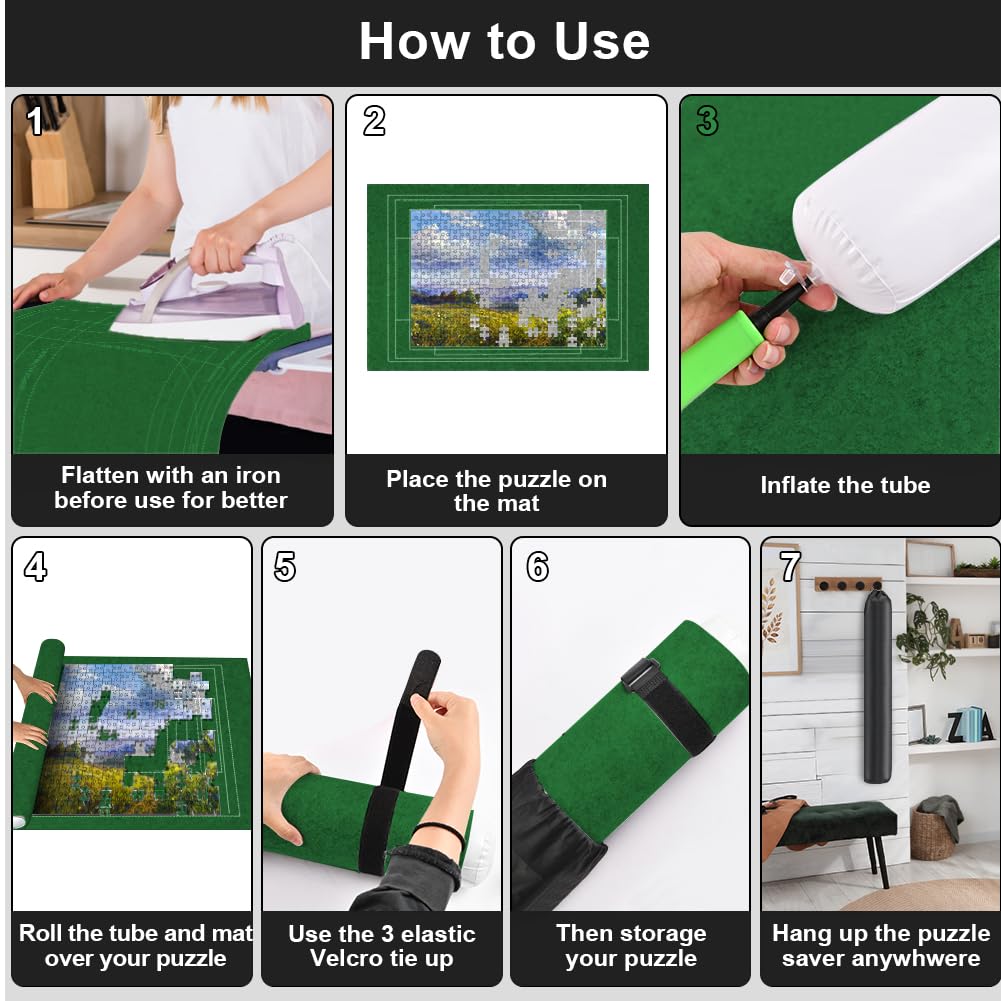 How to Use

1

Flatten with an iron before use for better

2

Place the puzzle on the mat

3

Inflate the tube

4

Roll the tube and mat over your puzzle

5

Use the 3 elastic Velcro tie up

6

Then storage your puzzle

7

Hang up the puzzle saver anywhwere