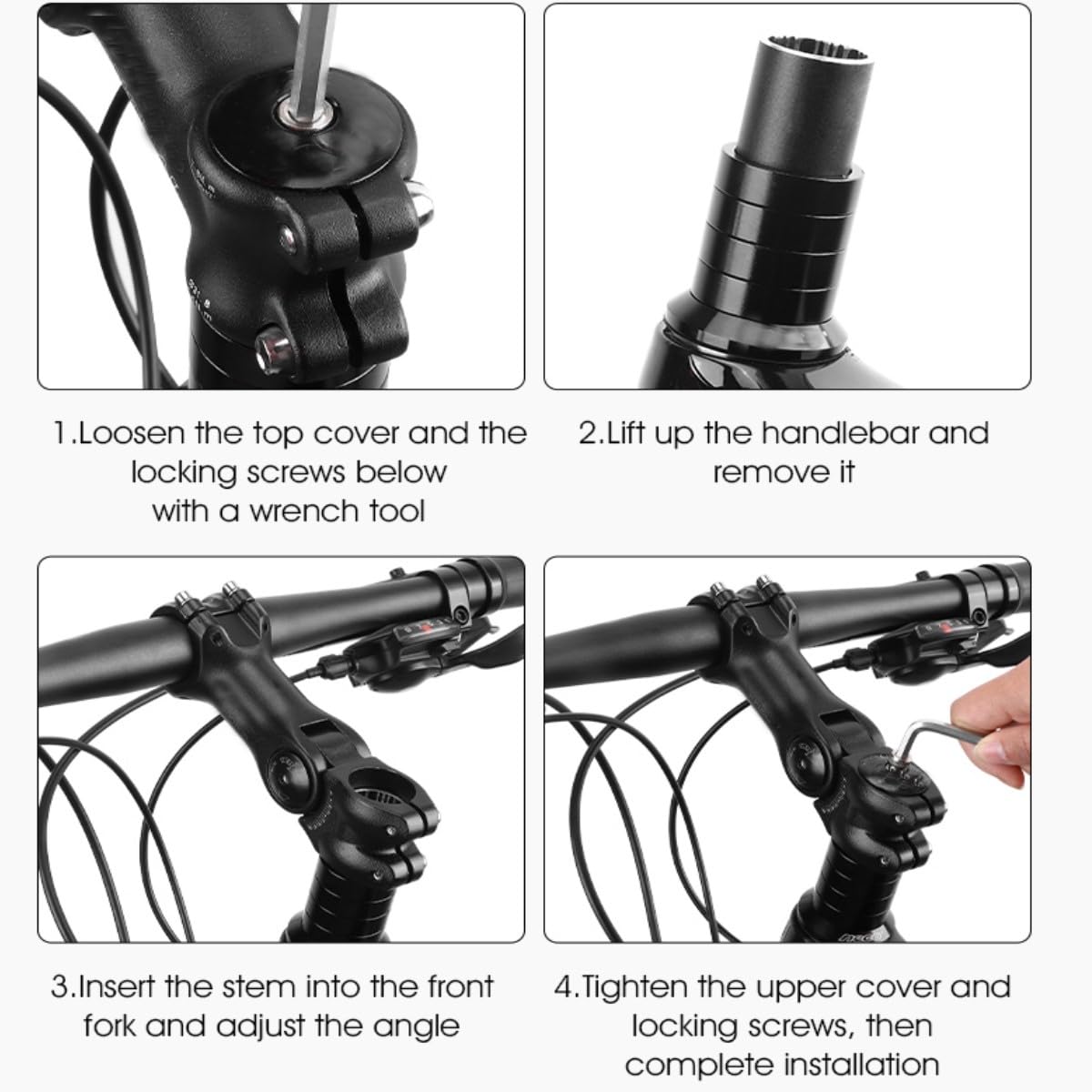 1.Loosen the top cover and the locking screws below with a wrench tool

2.Lift up the handlebar and remove it

3.Insert the stem into the front fork and adjust the angle

4.Tighten the upper cover and locking screws, then complete installation