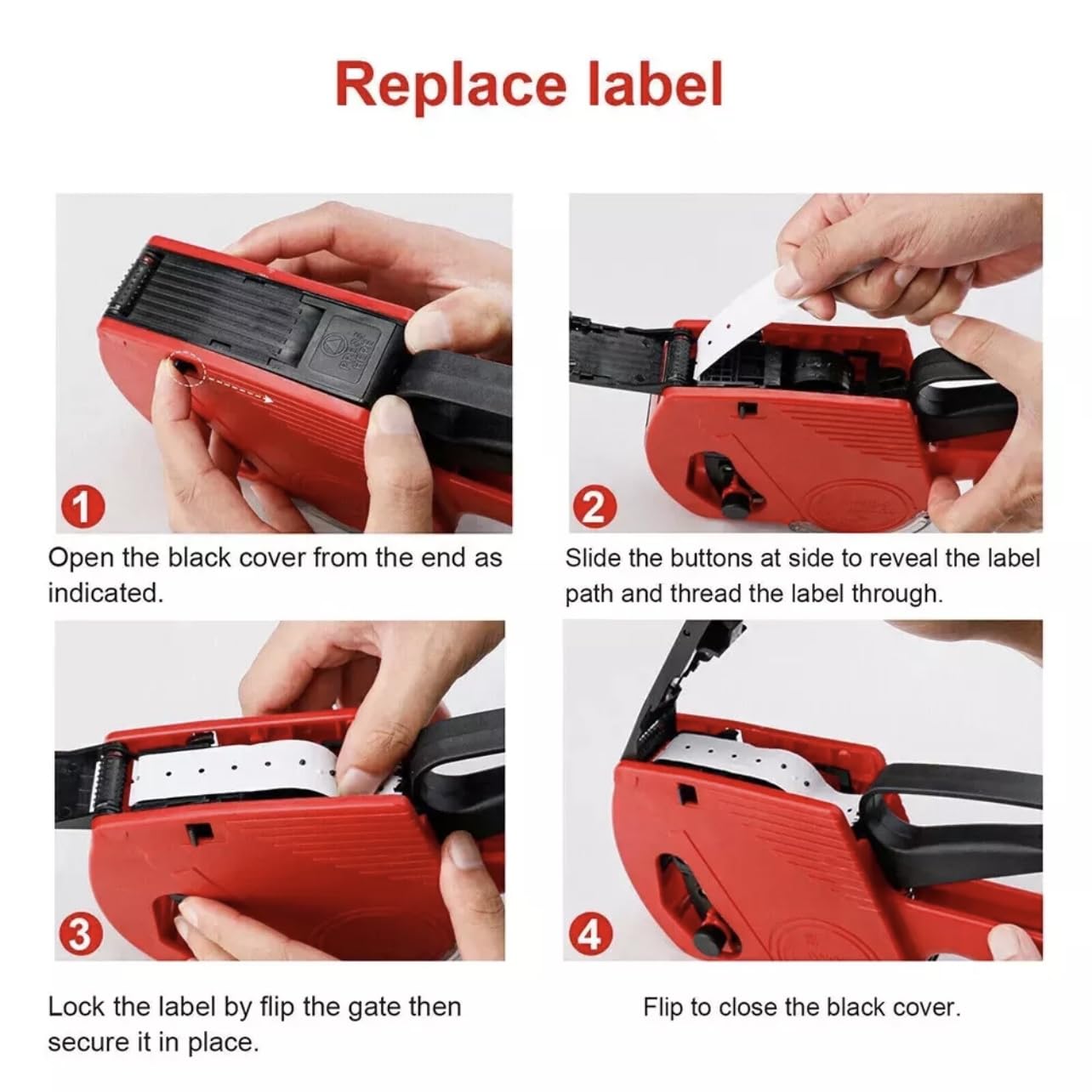 Replace label

1

Open the black cover from the end as indicated.

2

Slide the buttons at side to reveal the label path and thread the label through.

3

Lock the label by flip the gate then secure it in place.

4

Flip to close the black cover.