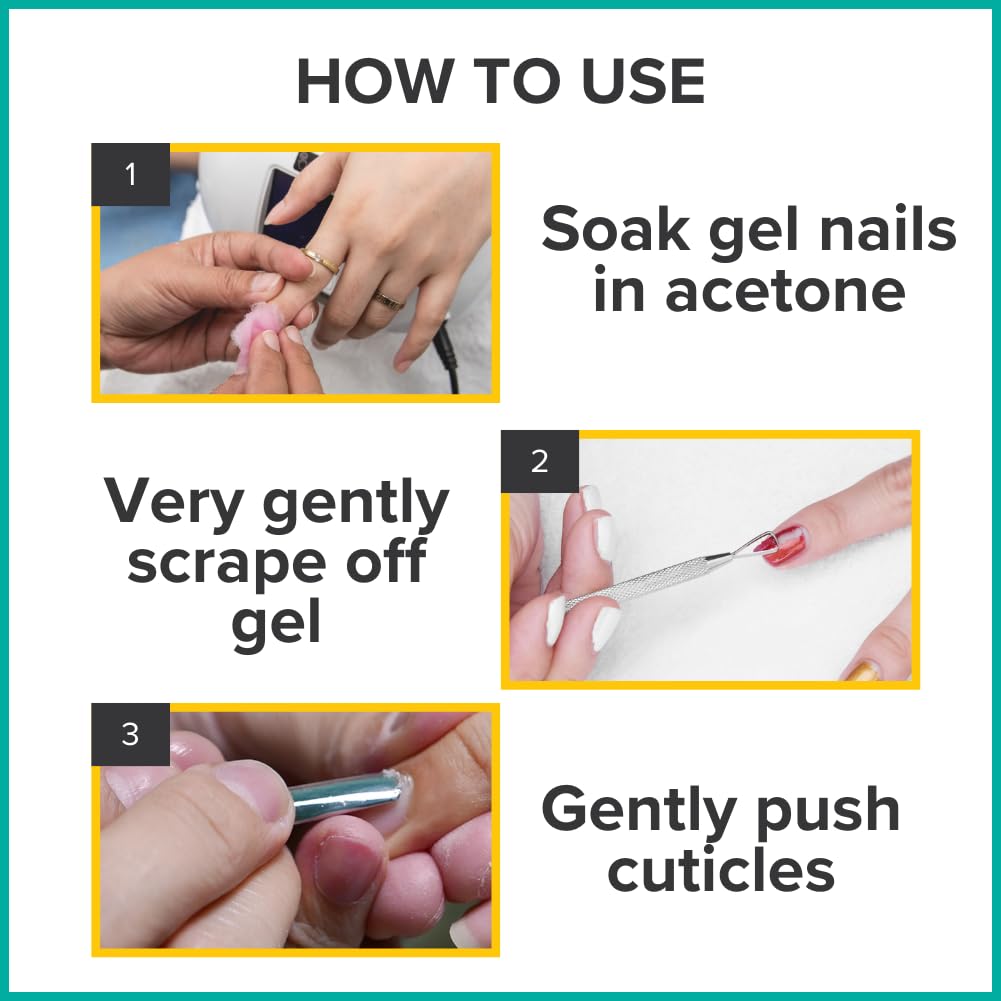 HOW TO USE

1

Soak gel nails in acetone

2

Very gently scrape off gel

3

Gently push cuticles