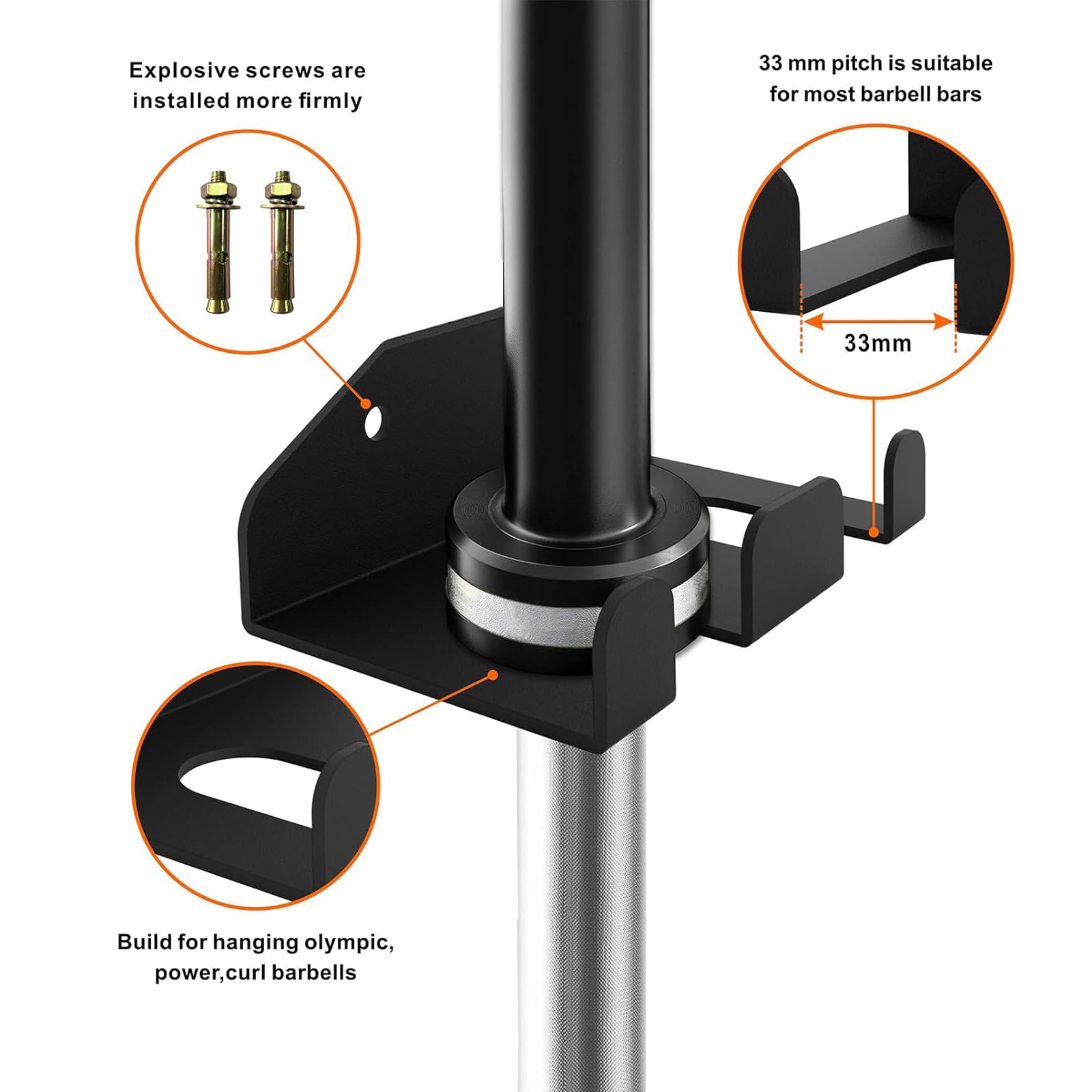 Explosive screws are installed more firmly

33 mm pitch is suitable for most barbell bars

33mm

Build for hanging olympic, power,curl barbells