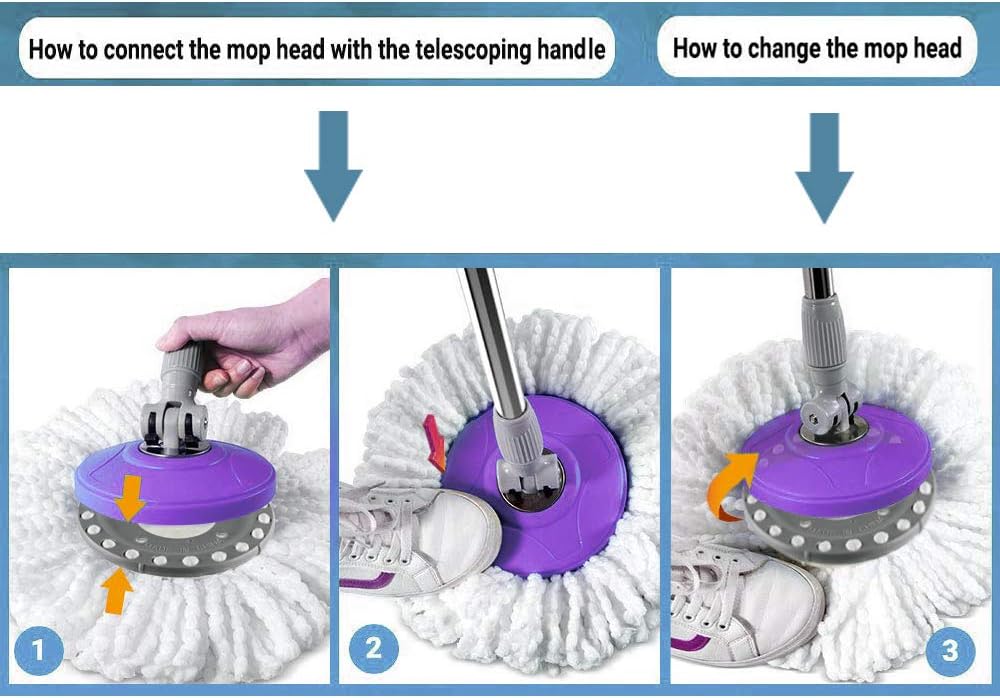 How to connect the mop head with the telescoping handle

How to change the mop head

1

2

3