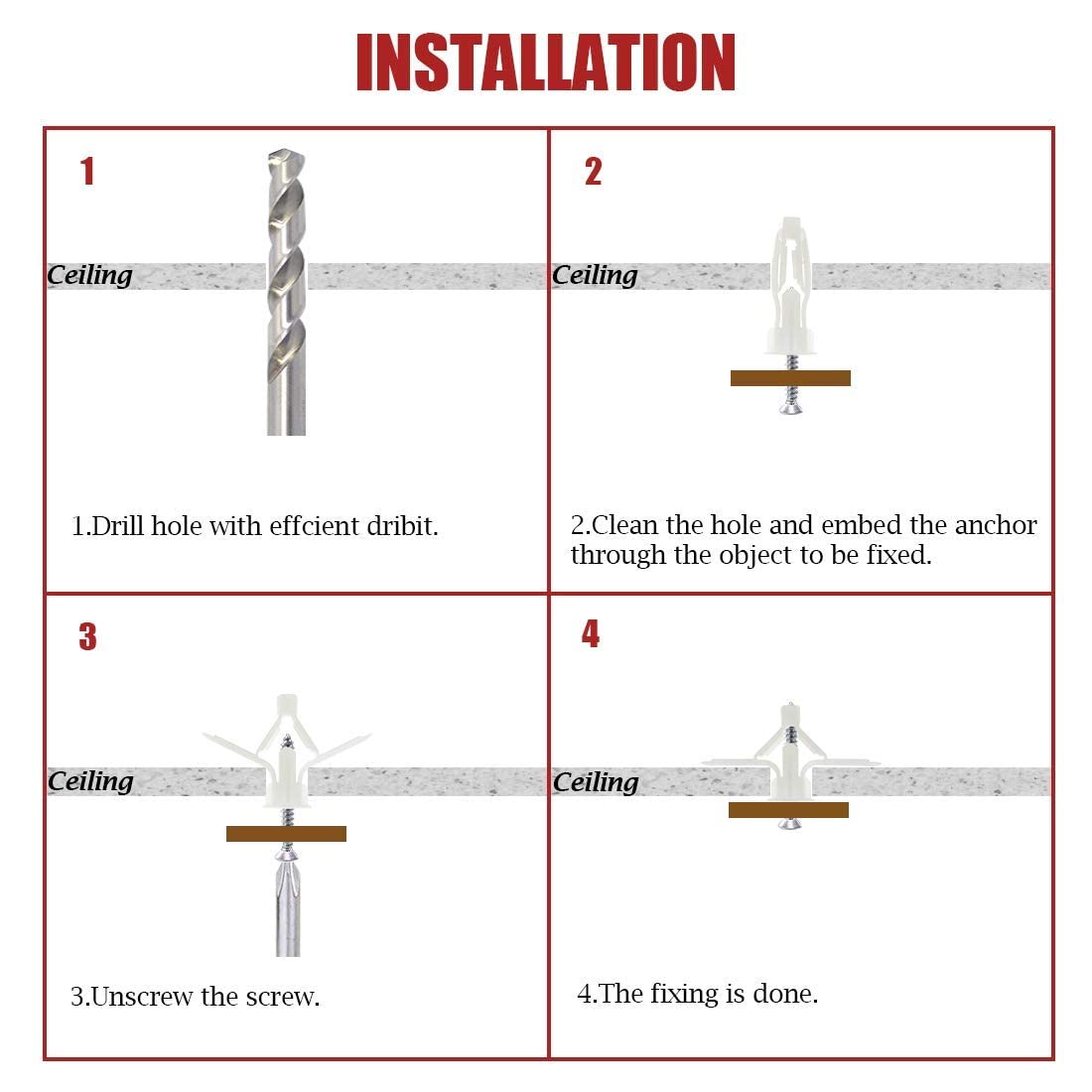 INSTALLATION

1

Ceiling

1.Drill hole with effcient dribit.

2

Ceiling

2.Clean the hole and embed the anchor through the object to be fixed.

3

Ceiling

3.Unscrew the screw.

4

Ceiling

4.The fixing is done.