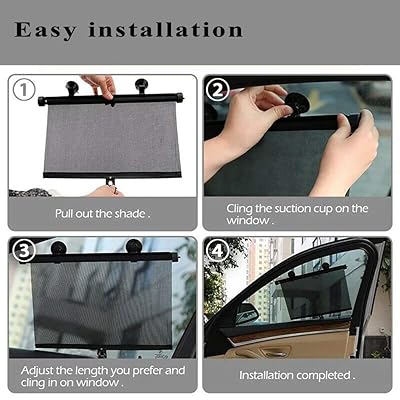 Easy installation

1

Pull out the shade .

2

Cling the suction cup on the window .

3

Adjust the length you prefer and cling in on window .

4

Installation completed .