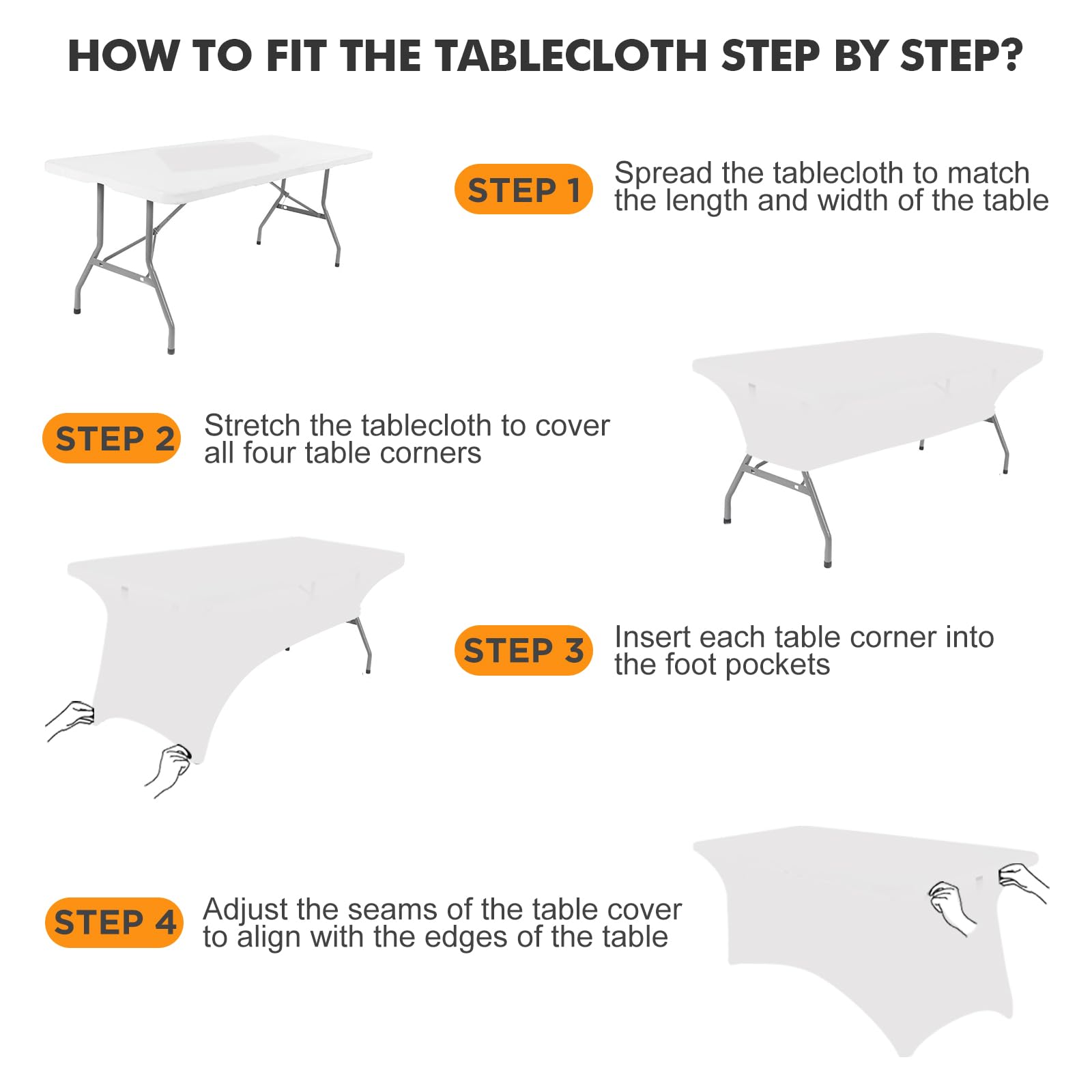 HOW TO FIT THE TABLECLOTH STEP BY STEP?

STEP 1 Spread the tablecloth to match the length and width of the table

STEP 2 Stretch the tablecloth to cover all four table corners

STEP 3 Insert each table corner into the foot pockets

STEP 4 Adjust the seams of the table cover to align with the edges of the table