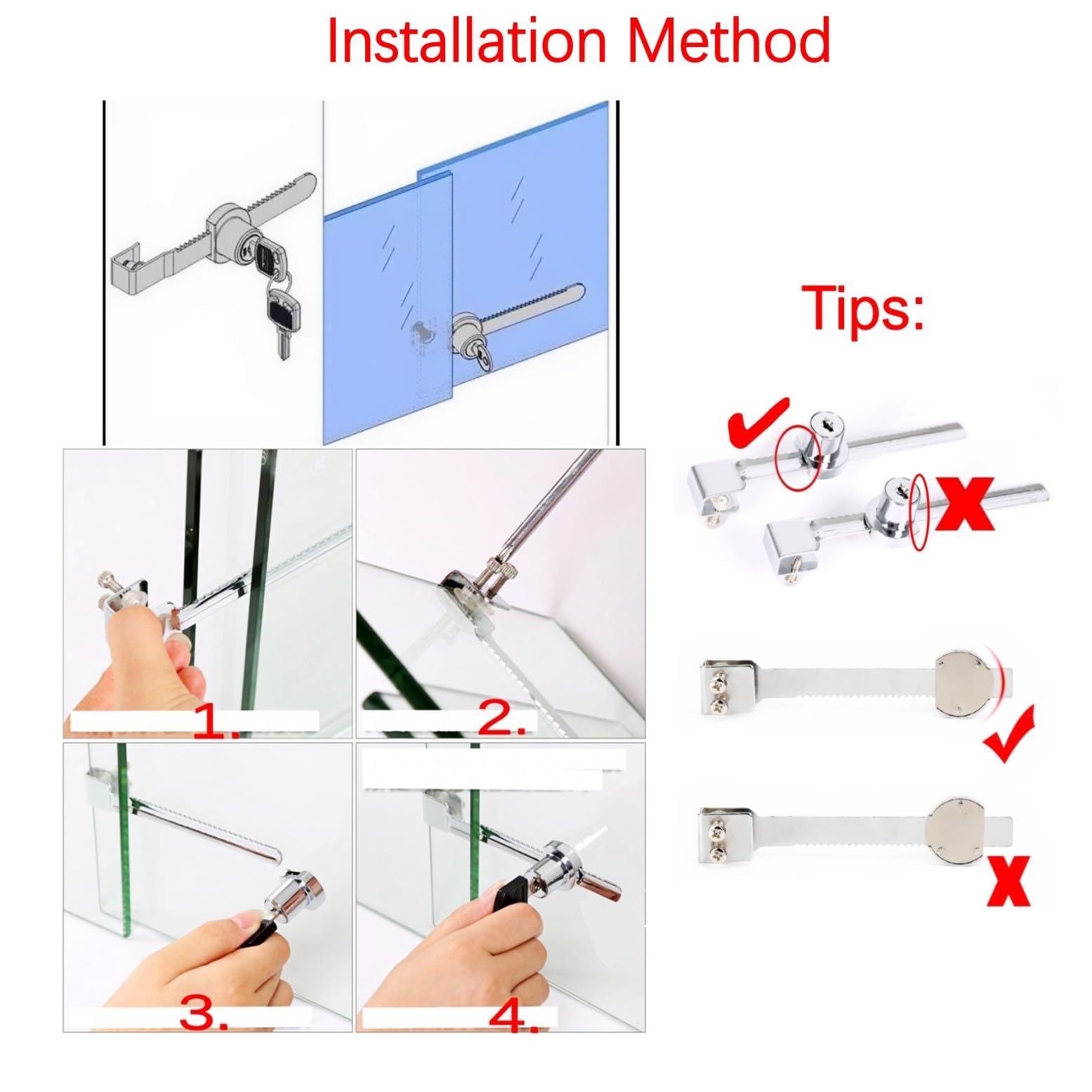 Installation Method

Tips:

1.

2.

3.

4.