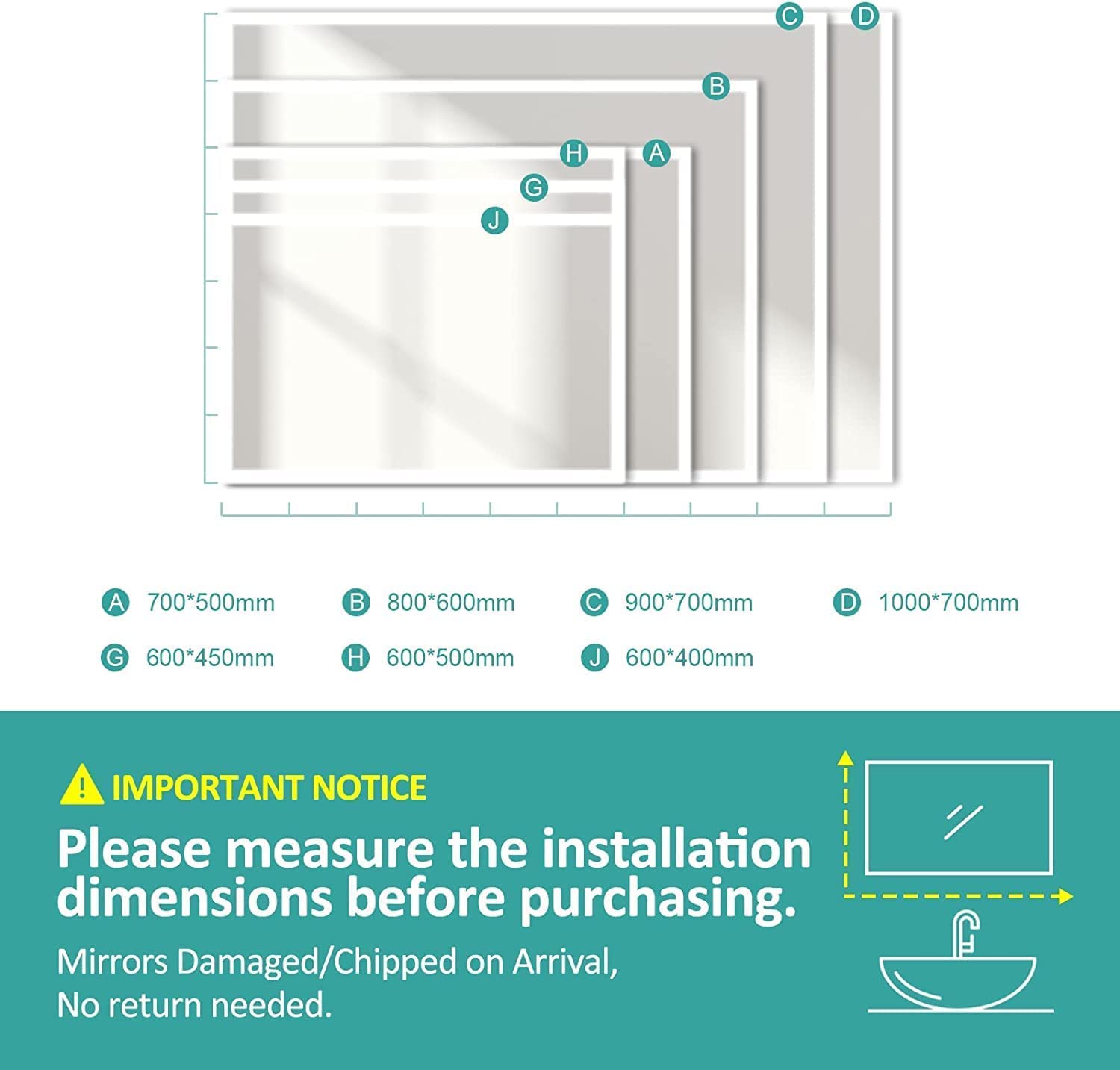 C D

B

H A

G

J

A 700*500mm B 800*600mm C 900*700mm D 1000*700mm

G 600*450mm H 600*500mm J 600*400mm

IMPORTANT NOTICE

Please measure the installation dimensions before purchasing.

Mirrors Damaged/Chipped on Arrival, No return needed.