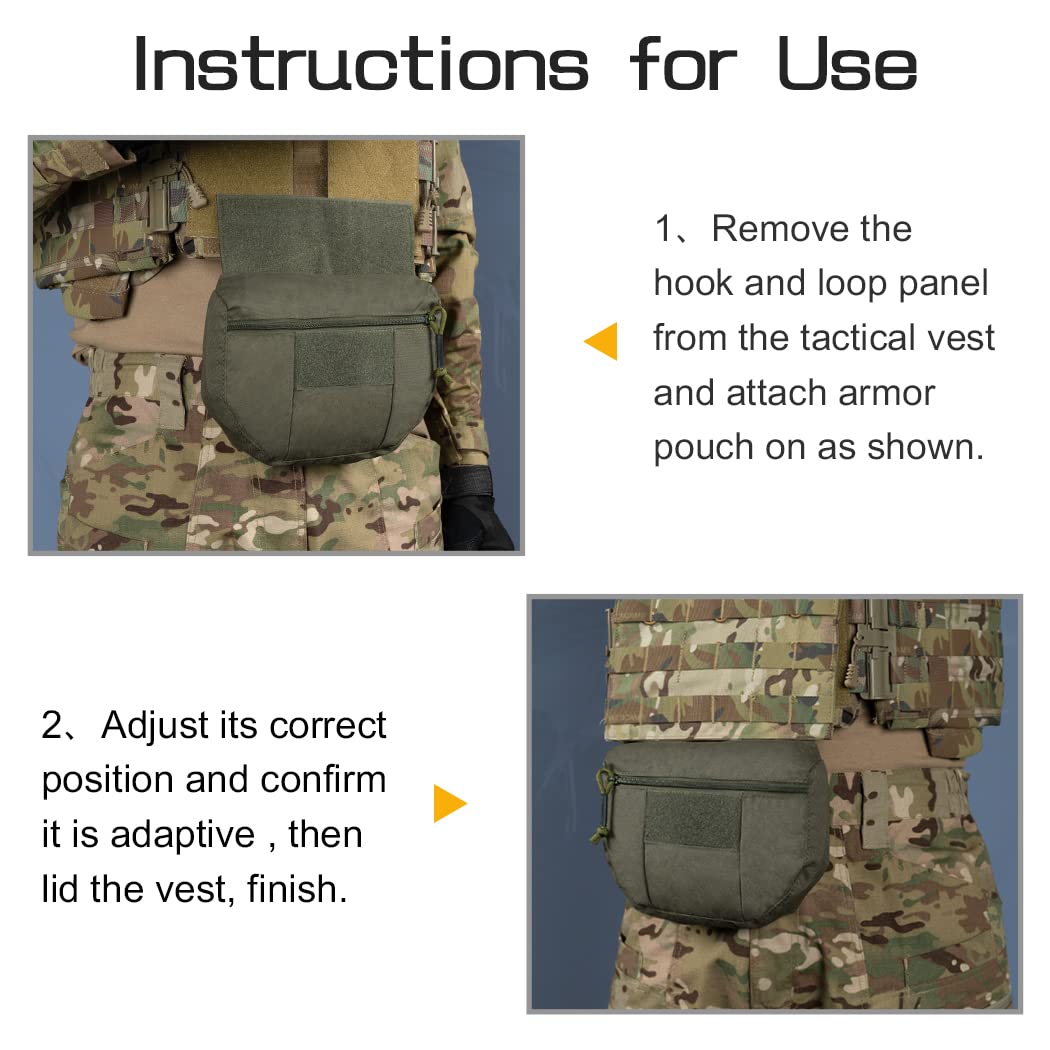 Instructions for Use

1、Remove the hook and loop panel from the tactical vest and attach armor pouch on as shown.

2、Adjust its correct position and confirm it is adaptive , then lid the vest, finish.