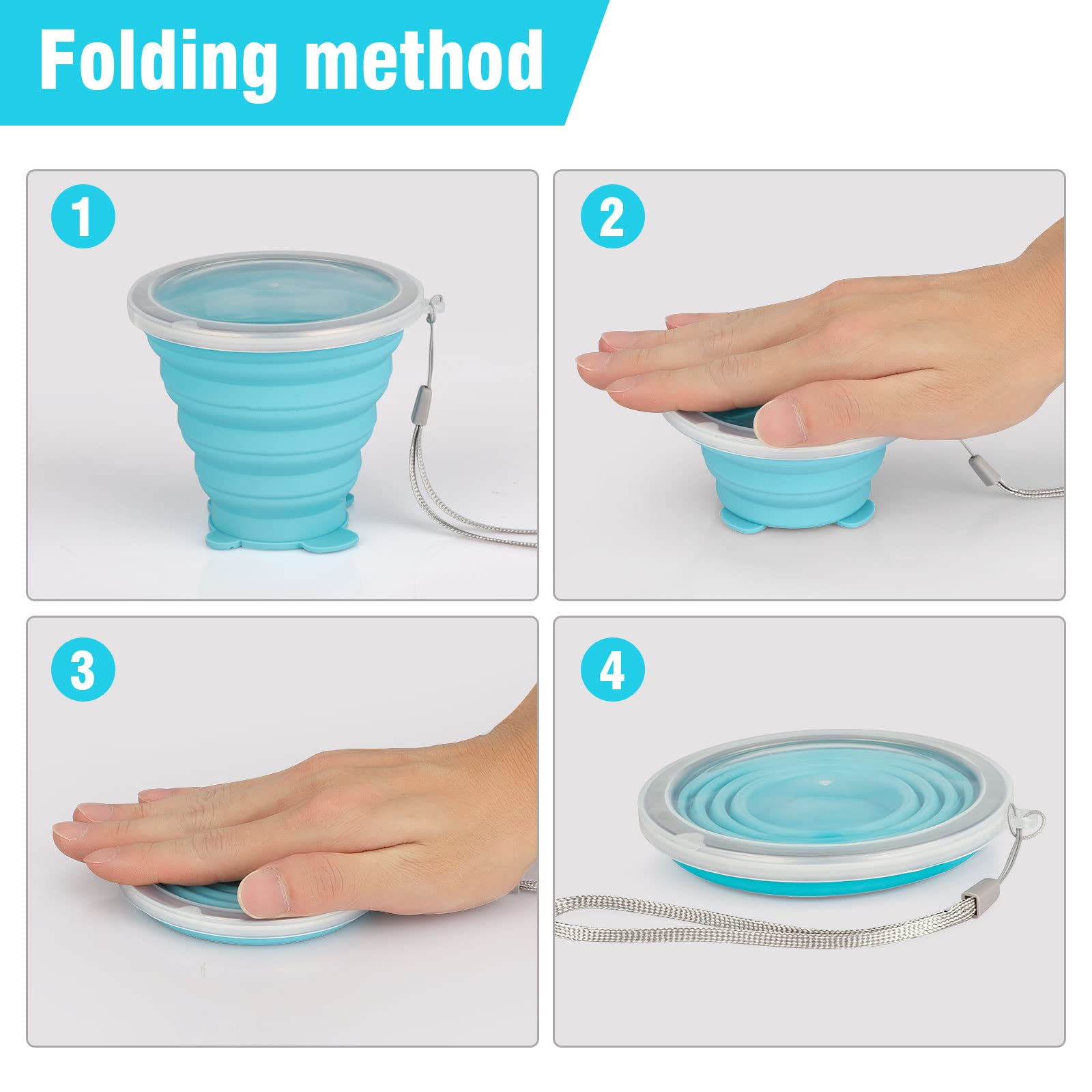 Folding method

1

2

3

4