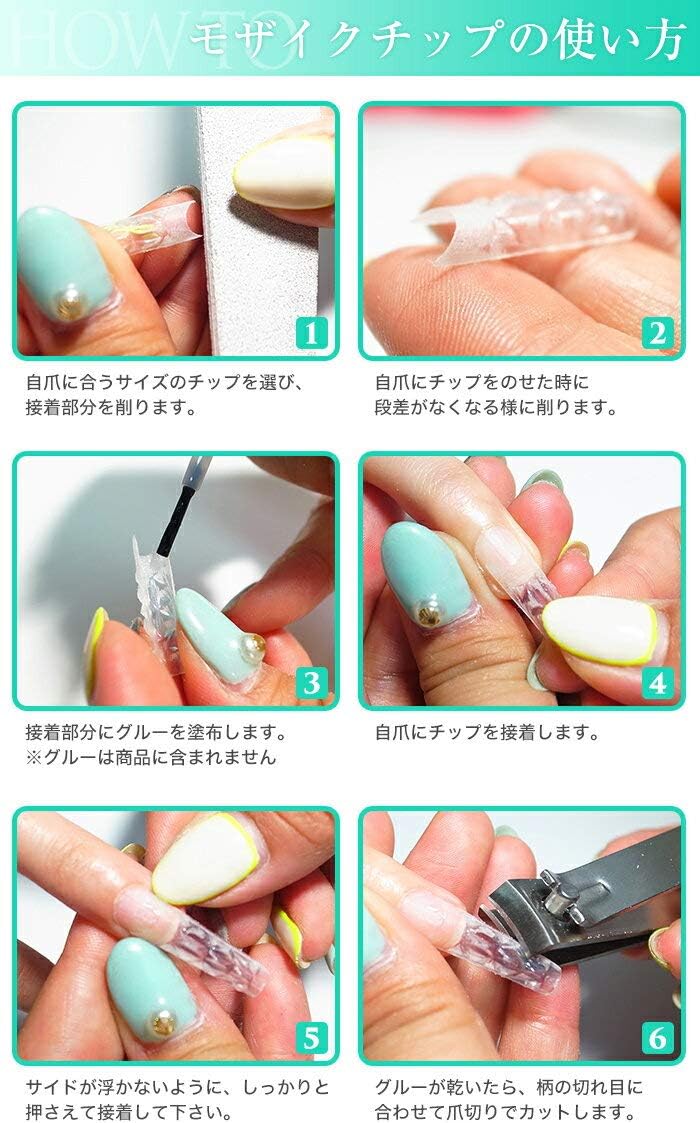 HOW TO モザイクチップの使い方

1

自爪に合うサイズのチップを選び、接着部分を削ります。

2

自爪にチップをのせた時に段差がなくなる様に削ります。

3

接着部分にグルーを塗布します。
※グルーは商品に含まれません

4

自爪にチップを接着します。

5

サイドが浮かないように、しっかりと押さえて接着して下さい。

6

グルーが乾いたら、柄の切れ目に合わせて爪切りでカットします。