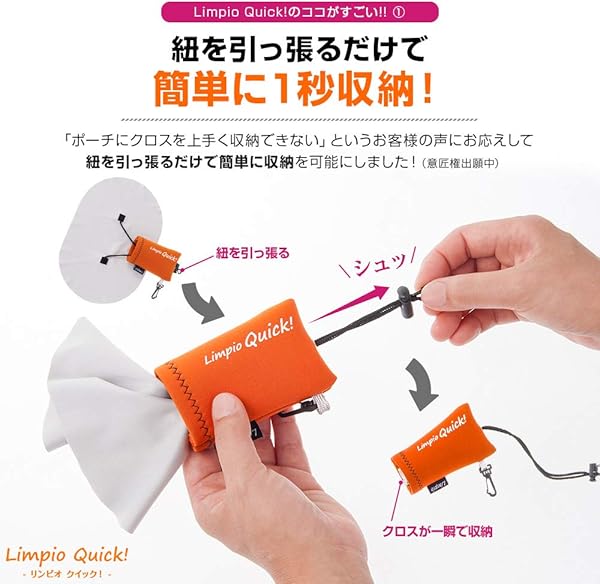 Limpio Quick!のココがすごい!! ①

紐を引っ張るだけで
簡単に1秒収納!

「ポーチにクロスを上手く収納できない」というお客様の声にお応えして
紐を引っ張るだけで簡単に収納を可能にしました!(意匠権出願中)

Limpio Quick!

紐を引っ張る

\シュッ/

Limpio Quick!

Limpio Quick!

クロスが一瞬で収納

Limpio Quick!
- リンピオ クイック! -