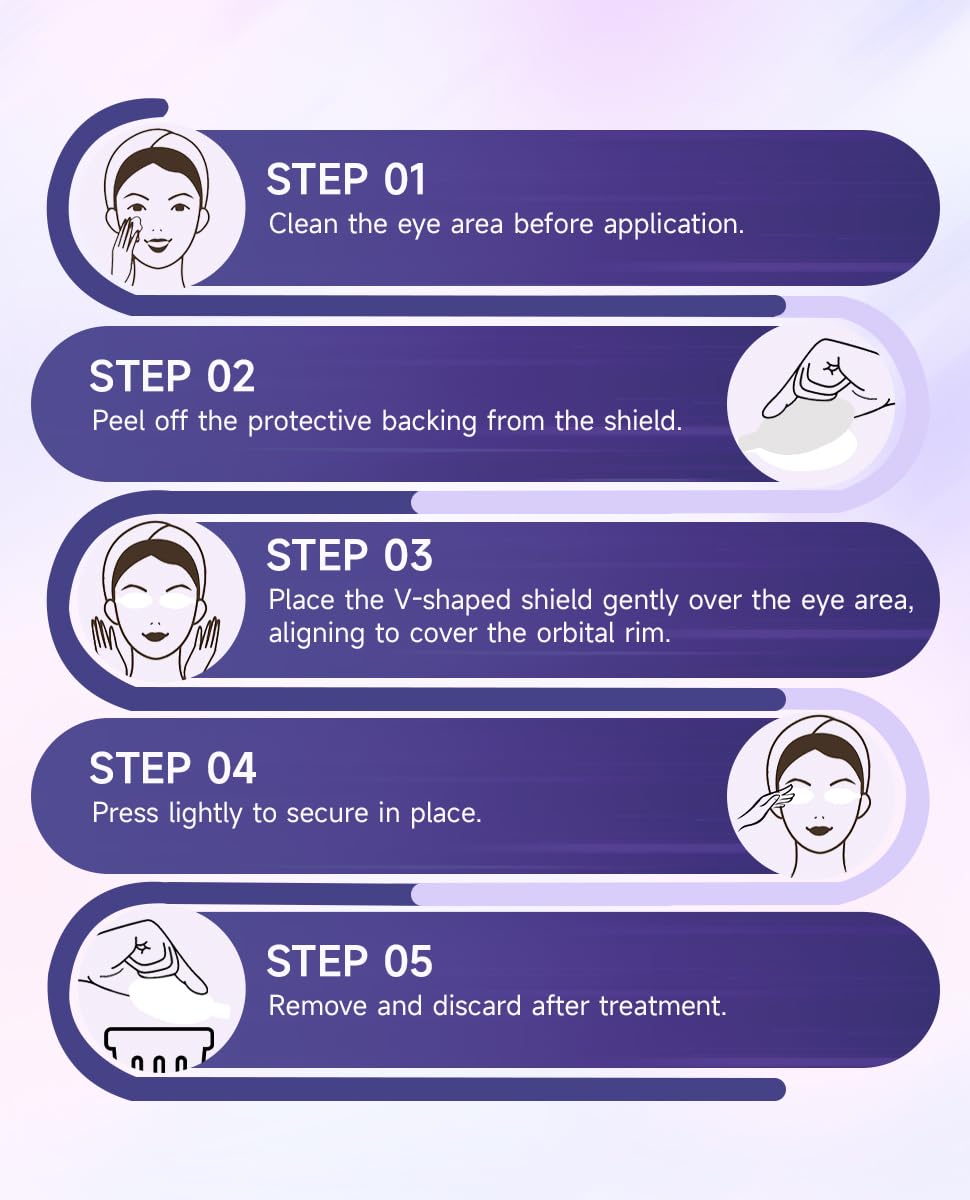 STEP 01
Clean the eye area before application.

STEP 02
Peel off the protective backing from the shield.

STEP 03
Place the V-shaped shield gently over the eye area, aligning to cover the orbital rim.

STEP 04
Press lightly to secure in place.

STEP 05
Remove and discard after treatment.