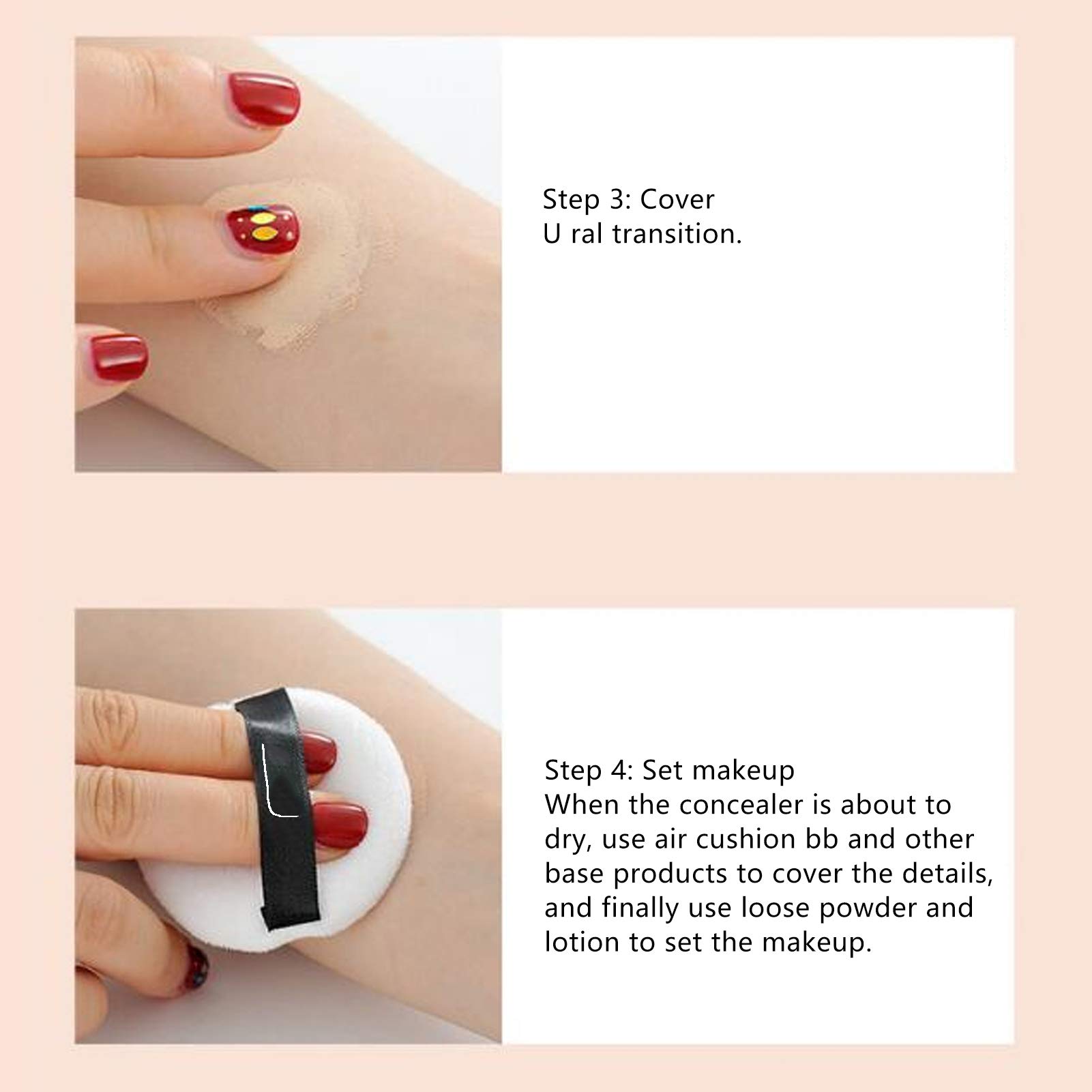 Step 3: Cover
U ral transition.

Step 4: Set makeup
When the concealer is about to dry, use air cushion bb and other base products to cover the details, and finally use loose powder and lotion to set the makeup.