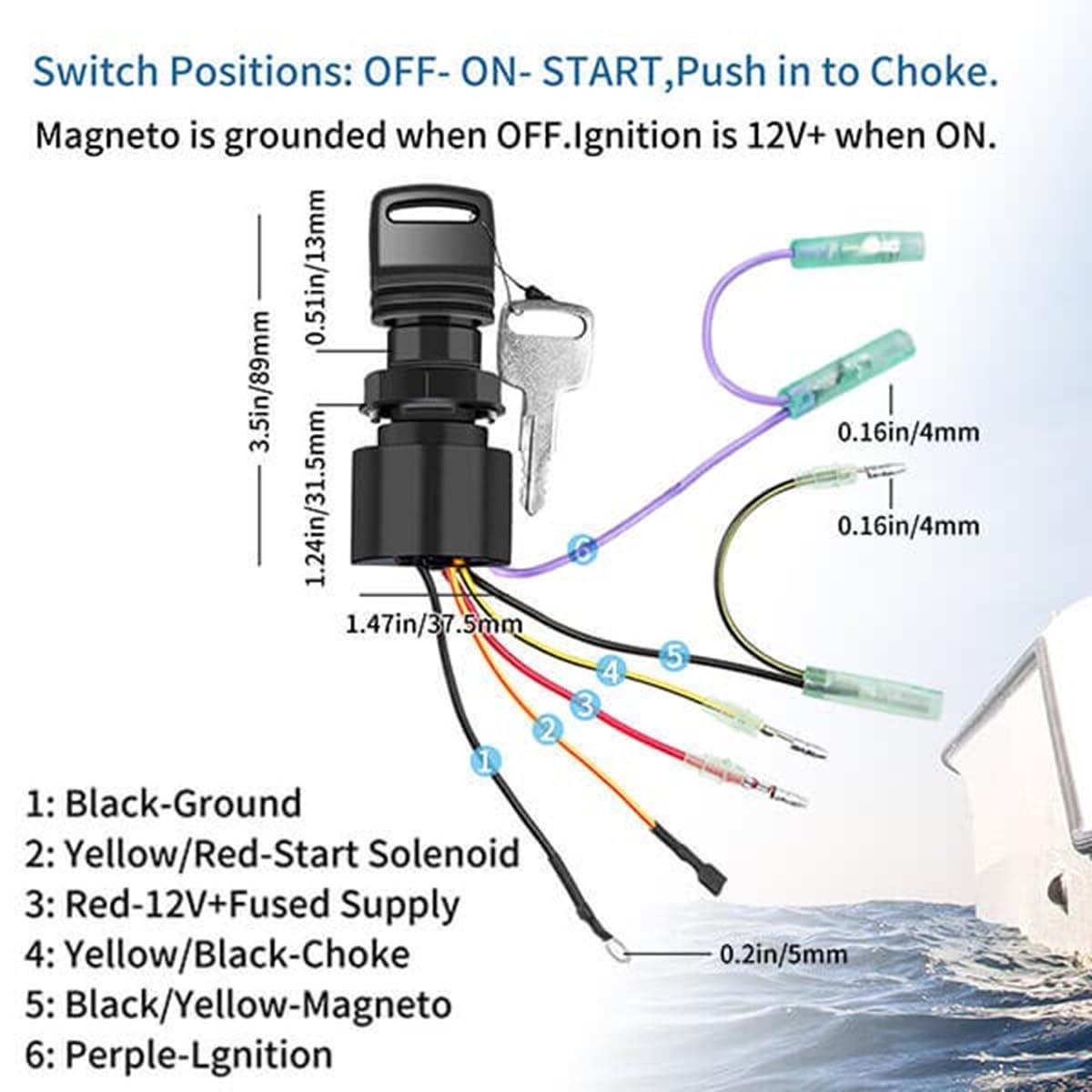 Switch Positions: OFF- ON- START,Push in to Choke.

Magneto is grounded when OFF.Ignition is 12V+ when ON.

3.5in/89mm

0.51in/13mm

1.24in/31.5mm

1.47in/37.5mm

0.16in/4mm

0.16in/4mm

6

5

4

3

2

1

0.2in/5mm

1: Black-Ground
2: Yellow/Red-Start Solenoid
3: Red-12V+Fused Supply
4: Yellow/Black-Choke
5: Black/Yellow-Magneto
6: Perple-Lgnition