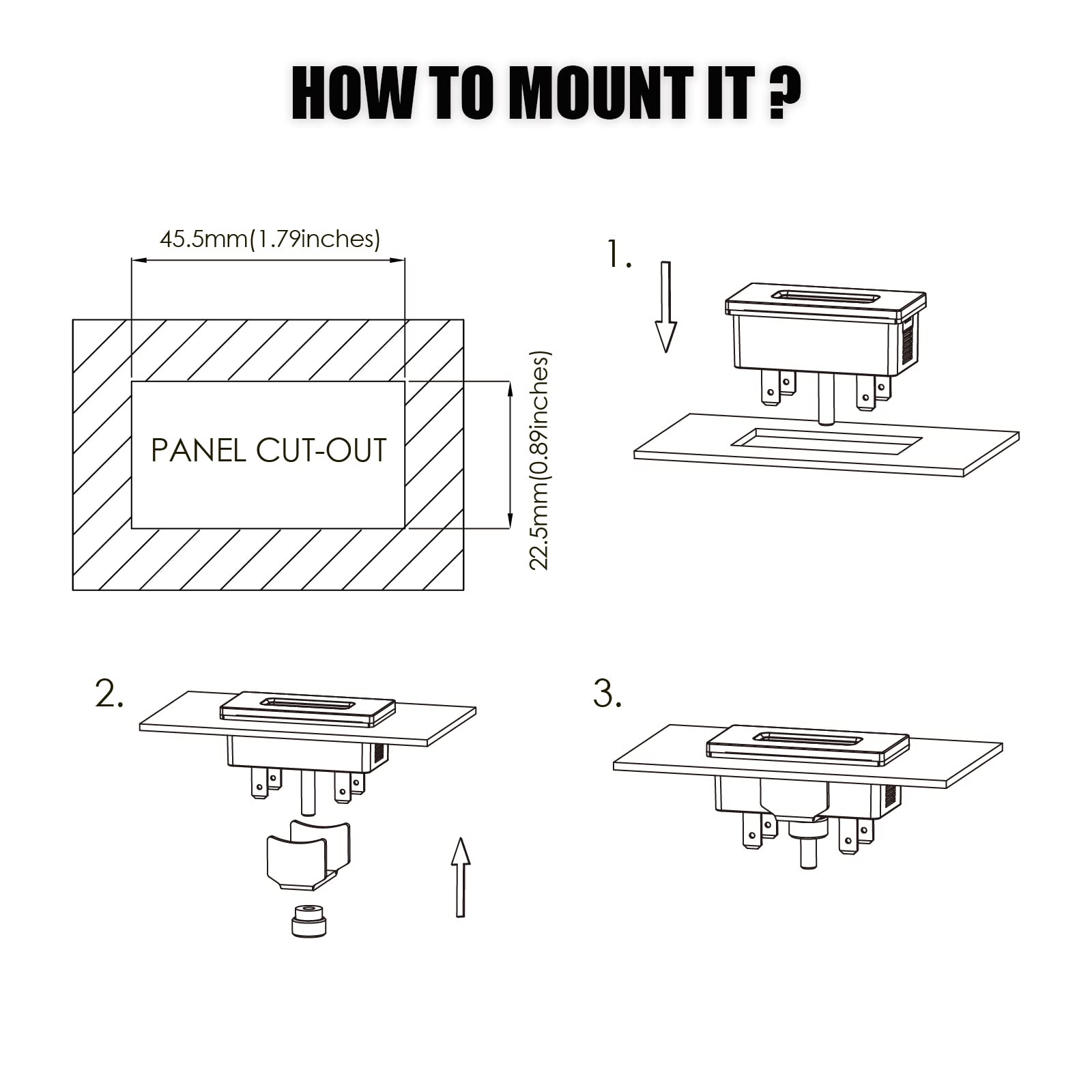 HOW TO MOUNT IT ?

45.5mm(1.79inches)

PANEL CUT-OUT

22.5mm(0.89inches)

1.

2.

3.