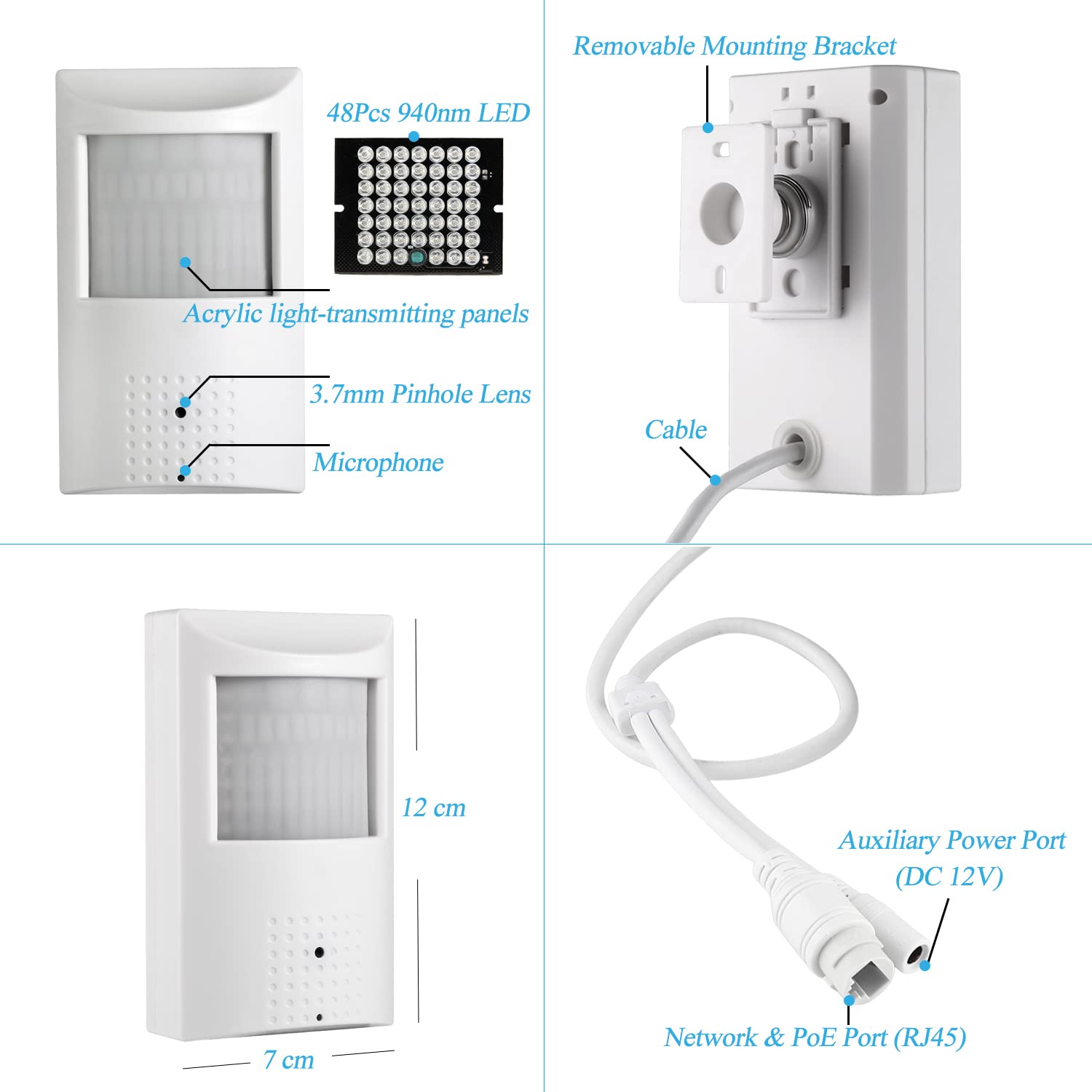 48Pcs 940nm LED

Acrylic light-transmitting panels

3.7mm Pinhole Lens

Microphone

Removable Mounting Bracket

Cable

12 cm

7 cm

Auxiliary Power Port (DC 12V)

Network & PoE Port (RJ45)