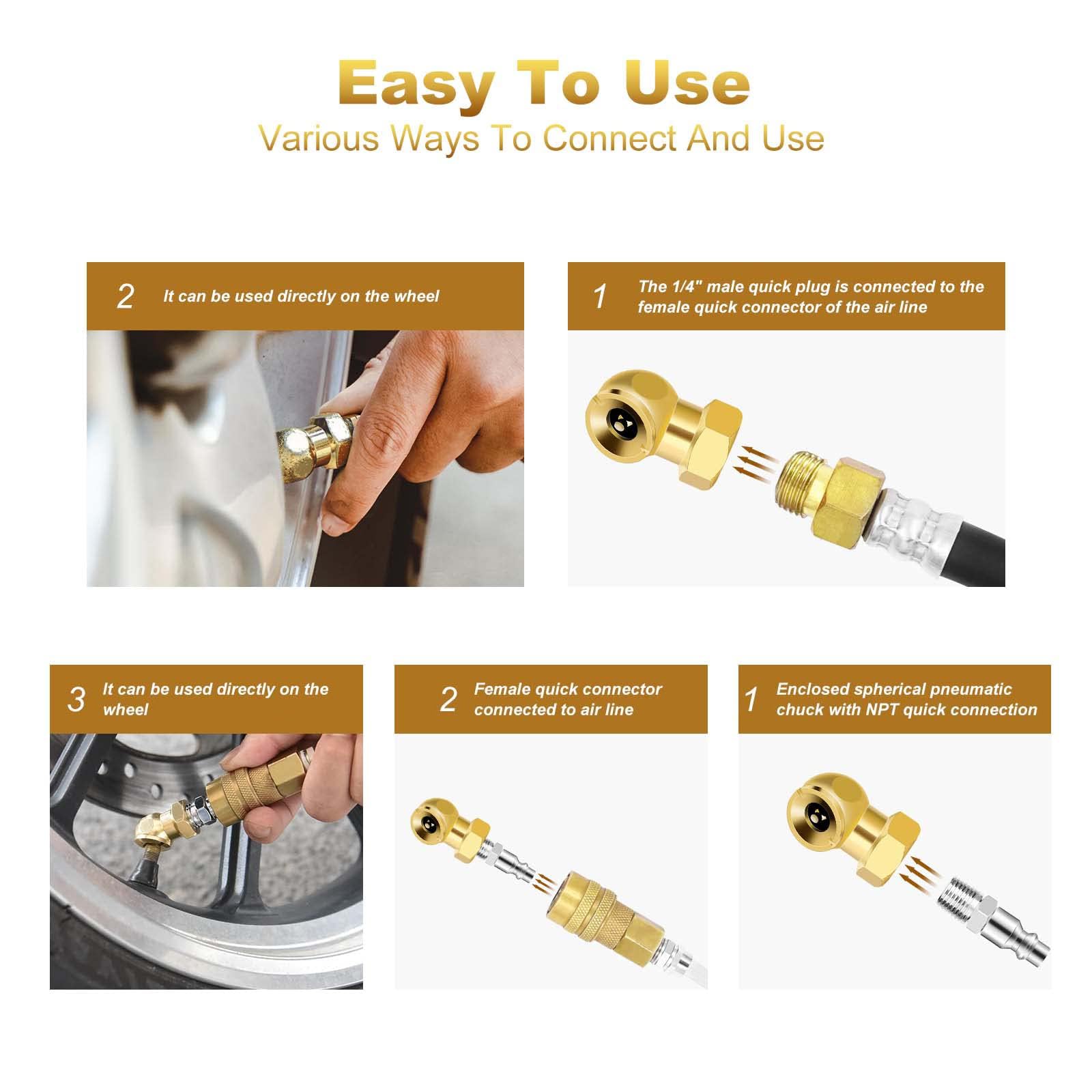 Easy To Use
Various Ways To Connect And Use

2 It can be used directly on the wheel

1 The 1/4" male quick plug is connected to the female quick connector of the air line

3 It can be used directly on the wheel

2 Female quick connector connected to air line

1 Enclosed spherical pneumatic chuck with NPT quick connection