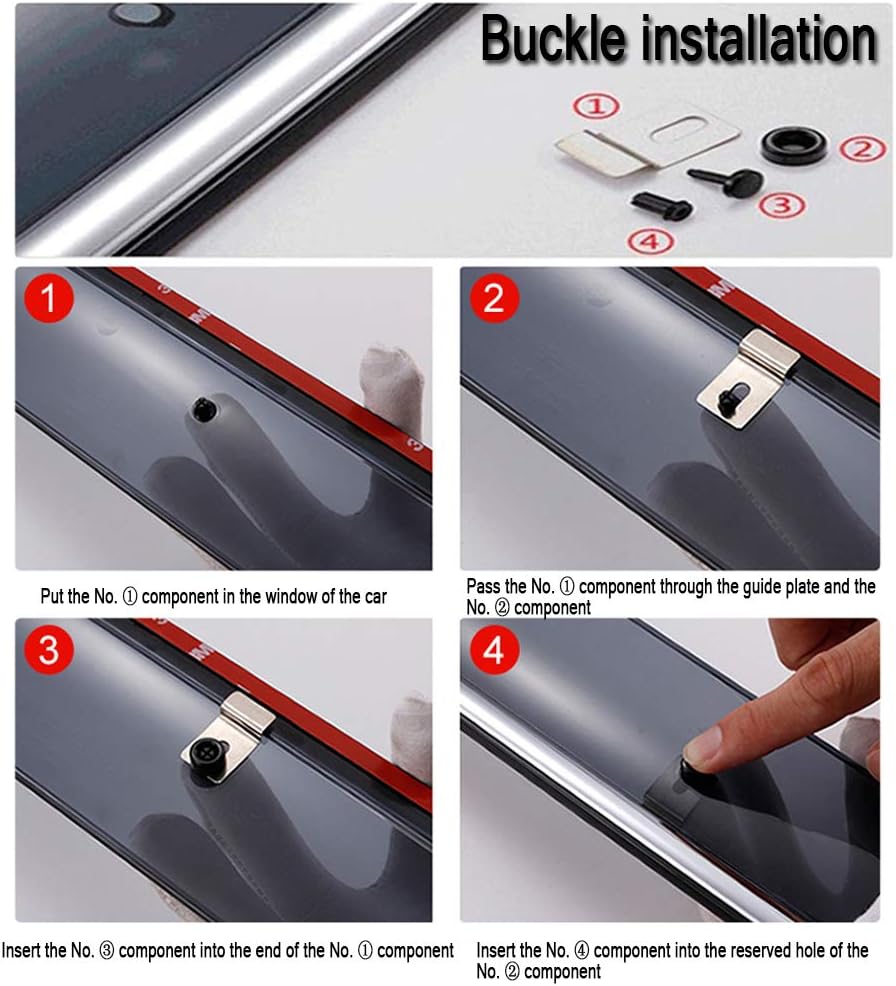 Buckle installation

①

②

③

④

1

Put the No. ① component in the window of the car

2

Pass the No. ① component through the guide plate and the No. ② component

3

Insert the No. ③ component into the end of the No. ① component

4

Insert the No. ④ component into the reserved hole of the No. ② component