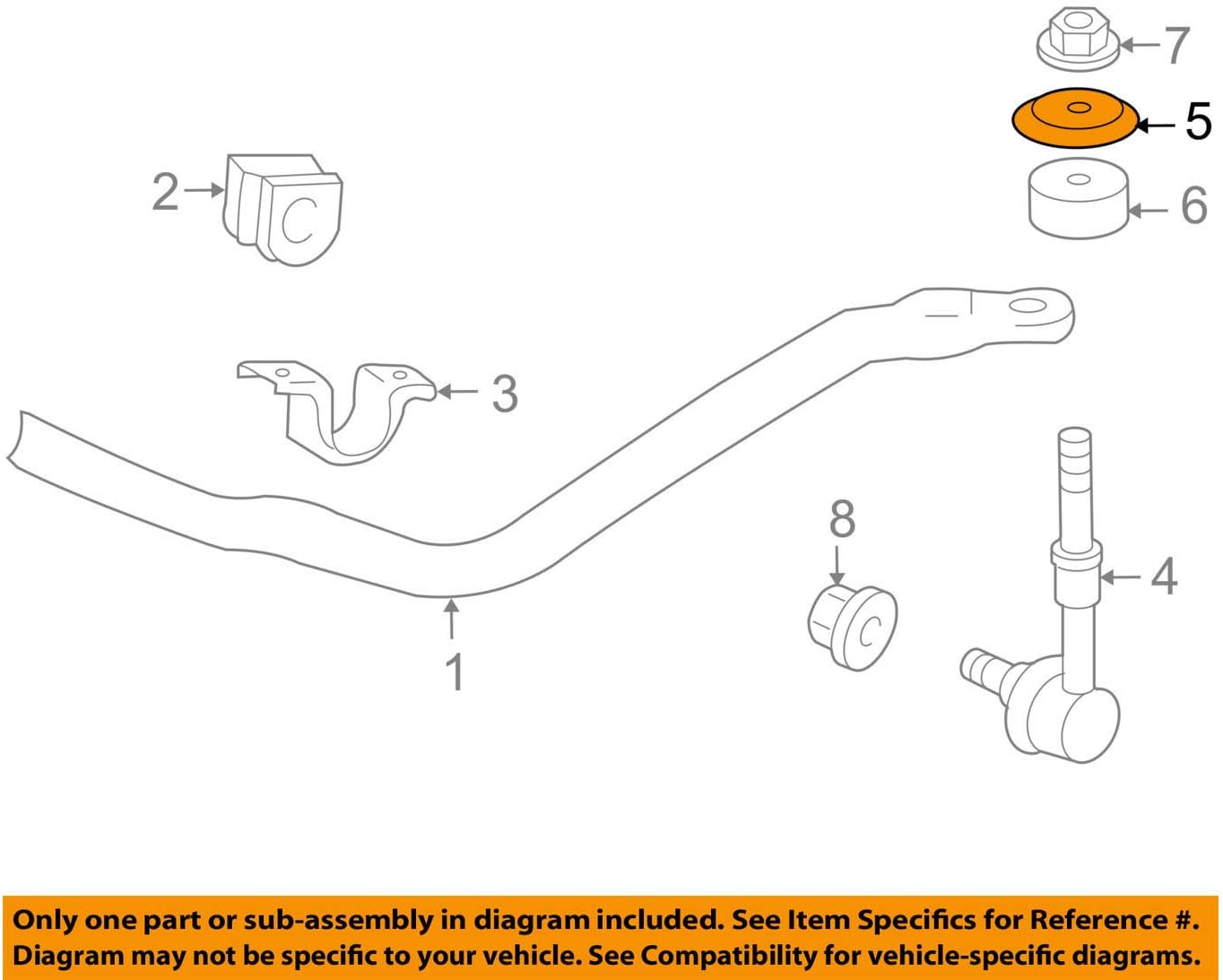 7
5
2
6
3
8
4
1

Only one part or sub-assembly in diagram included. See Item Specifics for Reference #. Diagram may not be specific to your vehicle. See Compatibility for vehicle-specific diagrams.