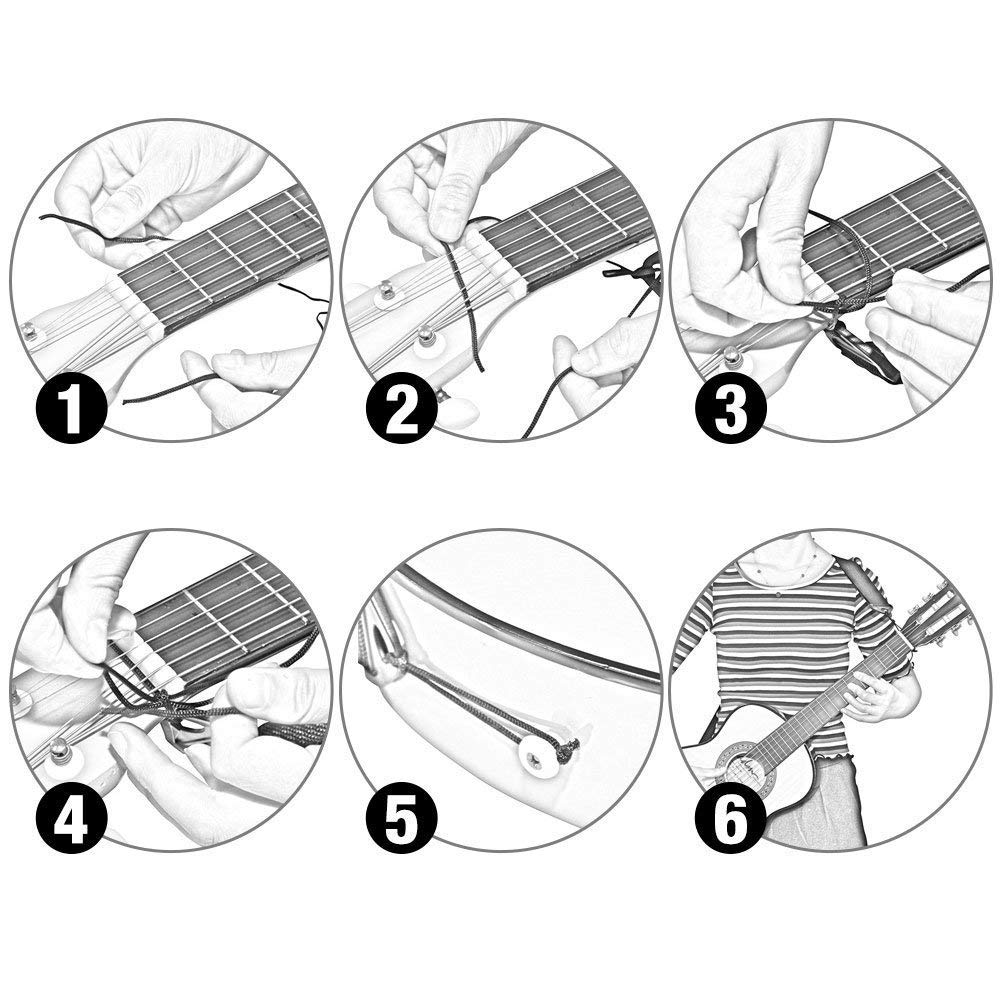 1
2
3
4
5
6