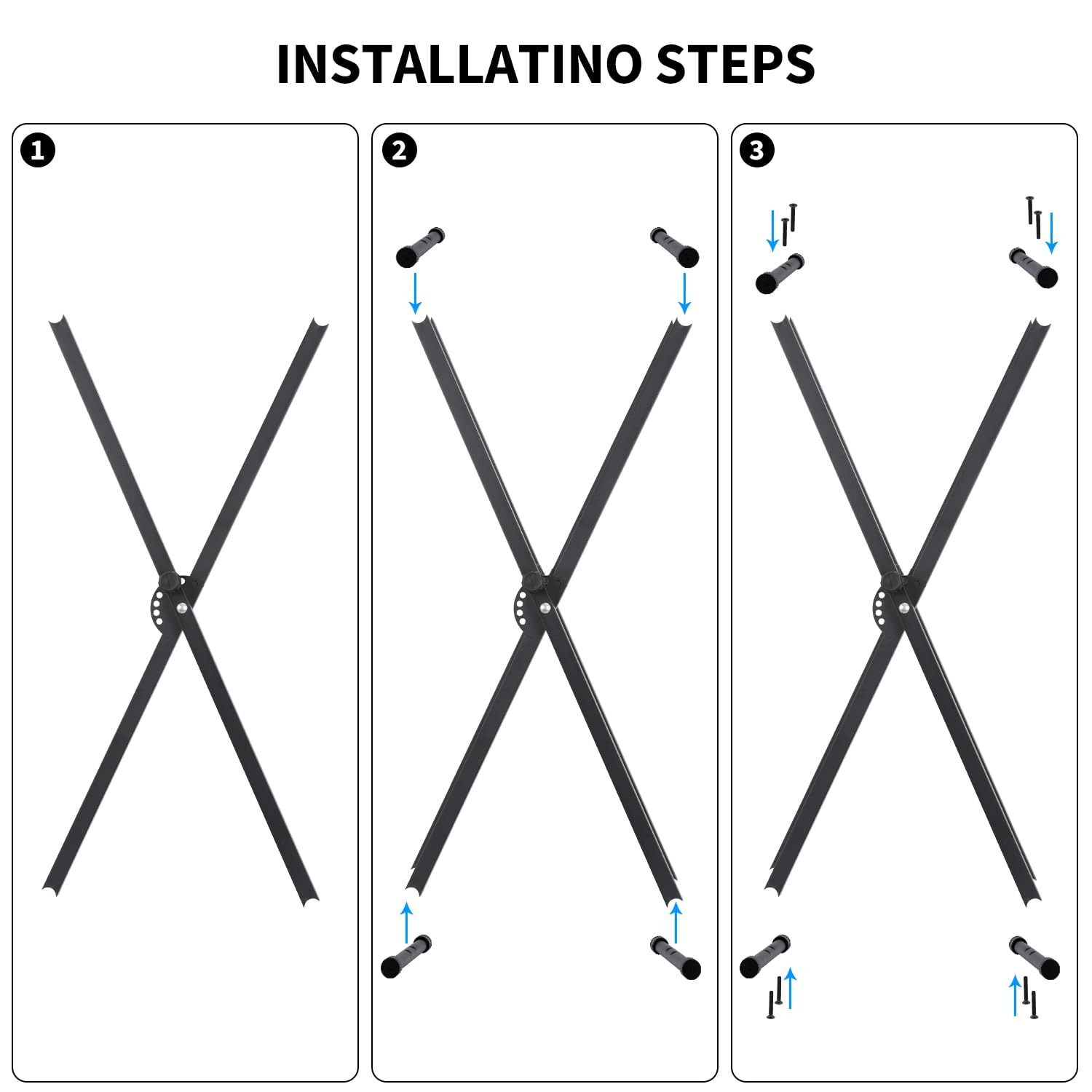 INSTALLATINO STEPS

1

2

3