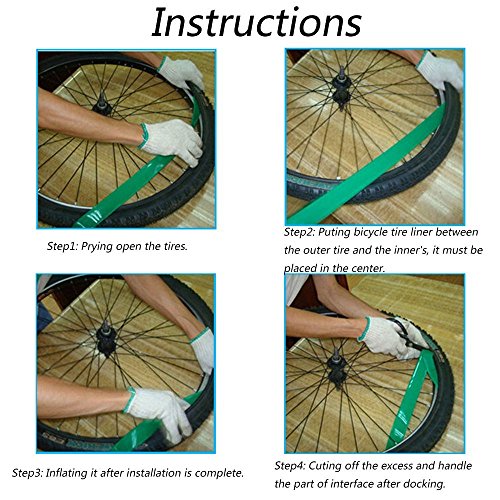 Instructions

Step1: Prying open the tires.

Step2: Puting bicycle tire liner between the outer tire and the inner's, it must be placed in the center.

Step3: Inflating it after installation is complete.

Step4: Cuting off the excess and handle the part of interface after docking.