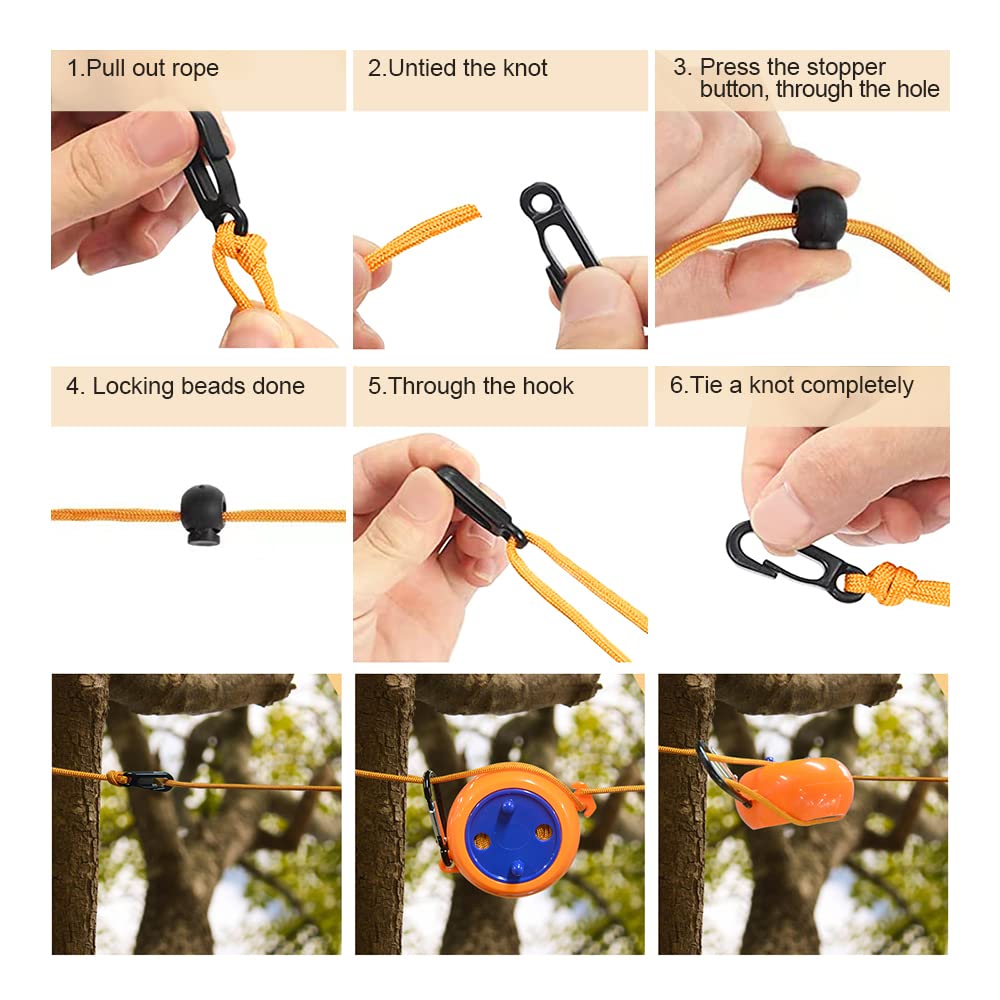 1.Pull out rope

2.Untied the knot

3. Press the stopper button, through the hole

4. Locking beads done

5.Through the hook

6.Tie a knot completely