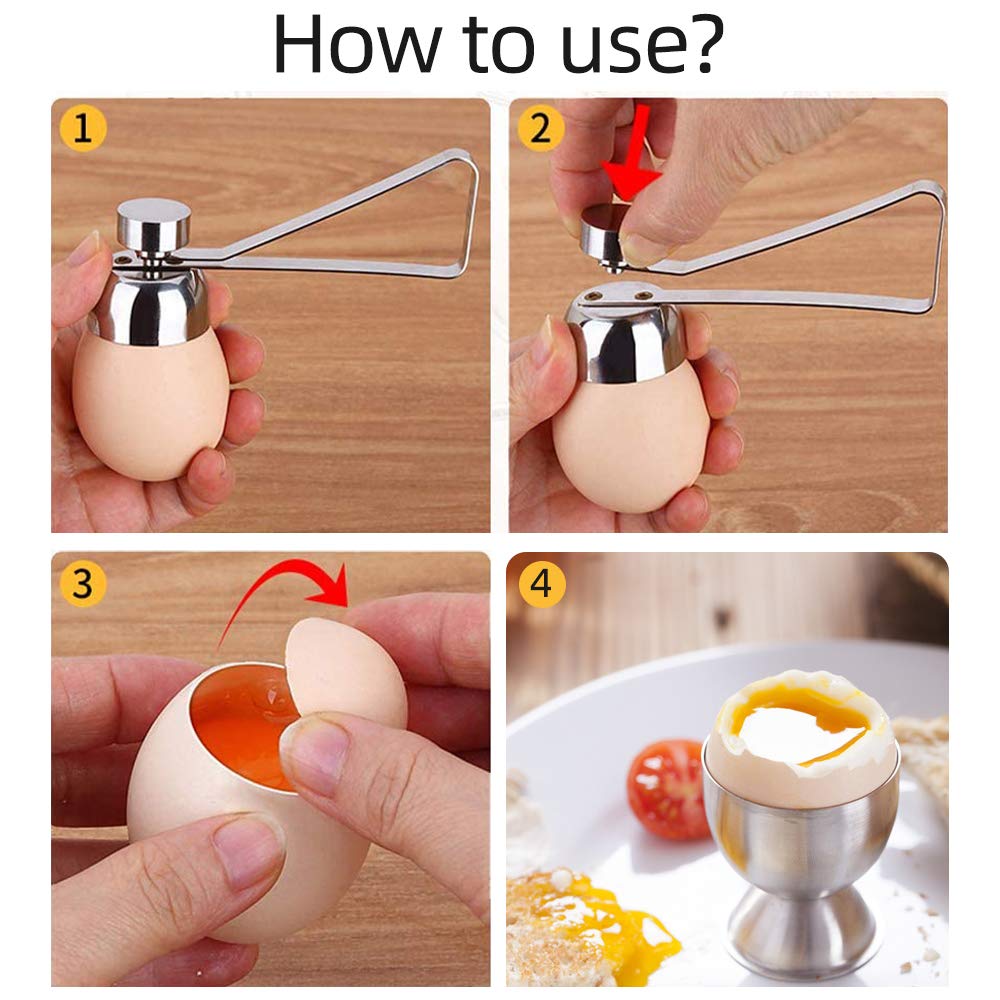 How to use?

1

2

3

4