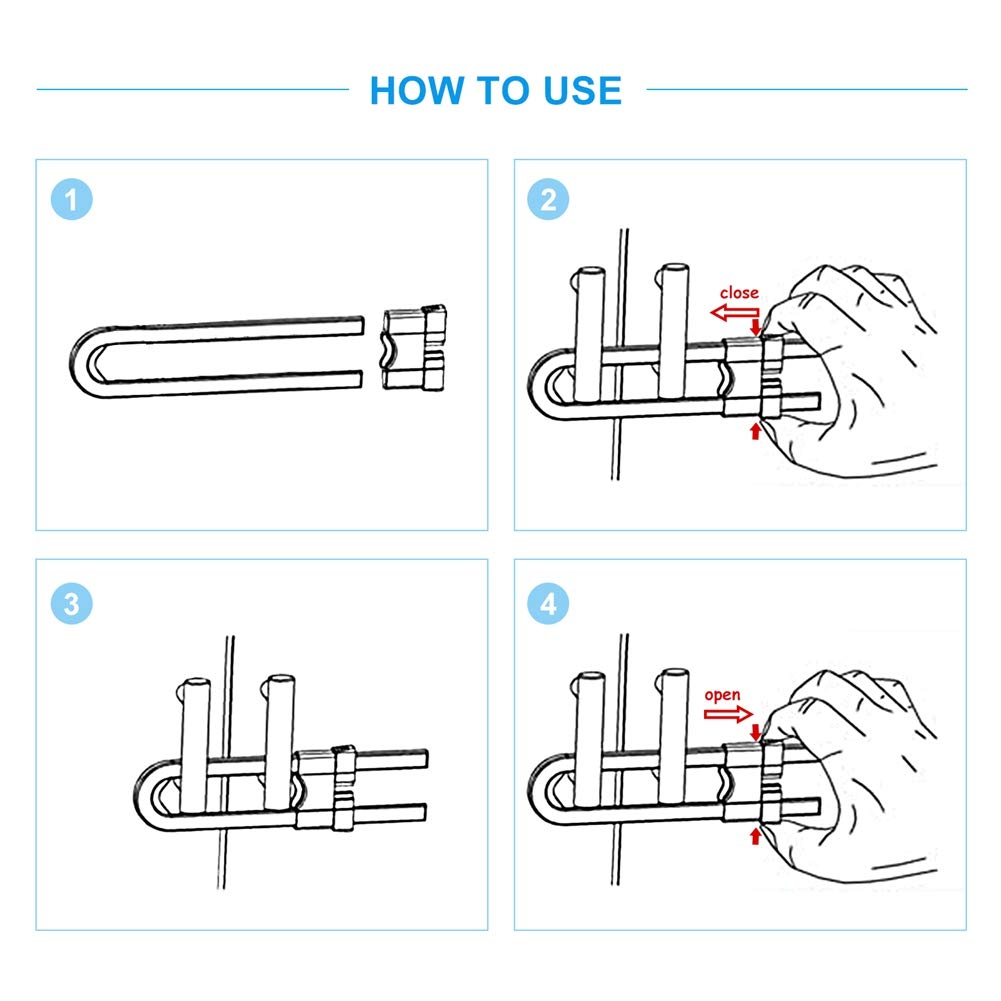 HOW TO USE

1

2

close

3

4

open