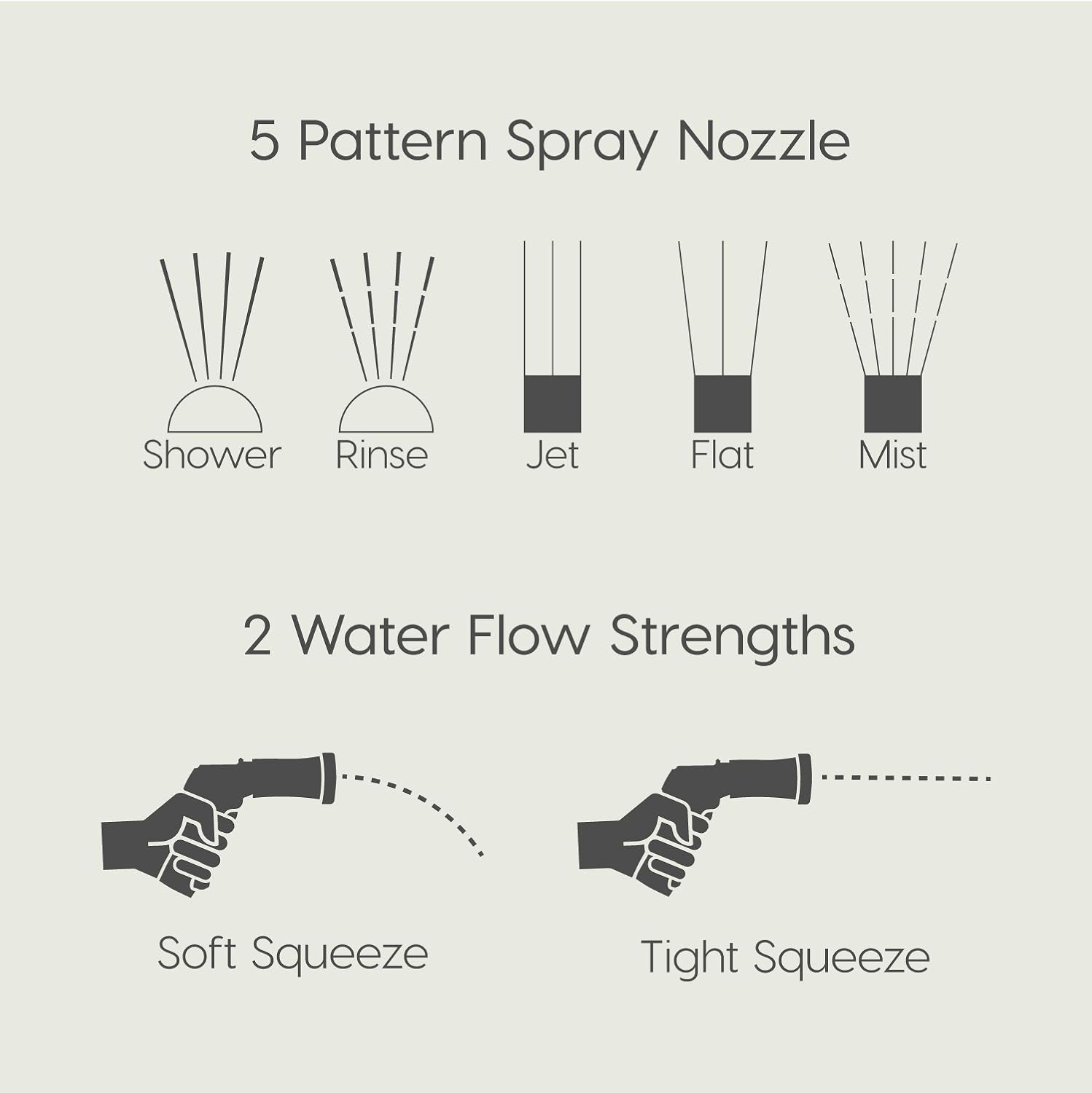 5 Pattern Spray Nozzle

Shower Rinse Jet Flat Mist

2 Water Flow Strengths

Soft Squeeze

Tight Squeeze