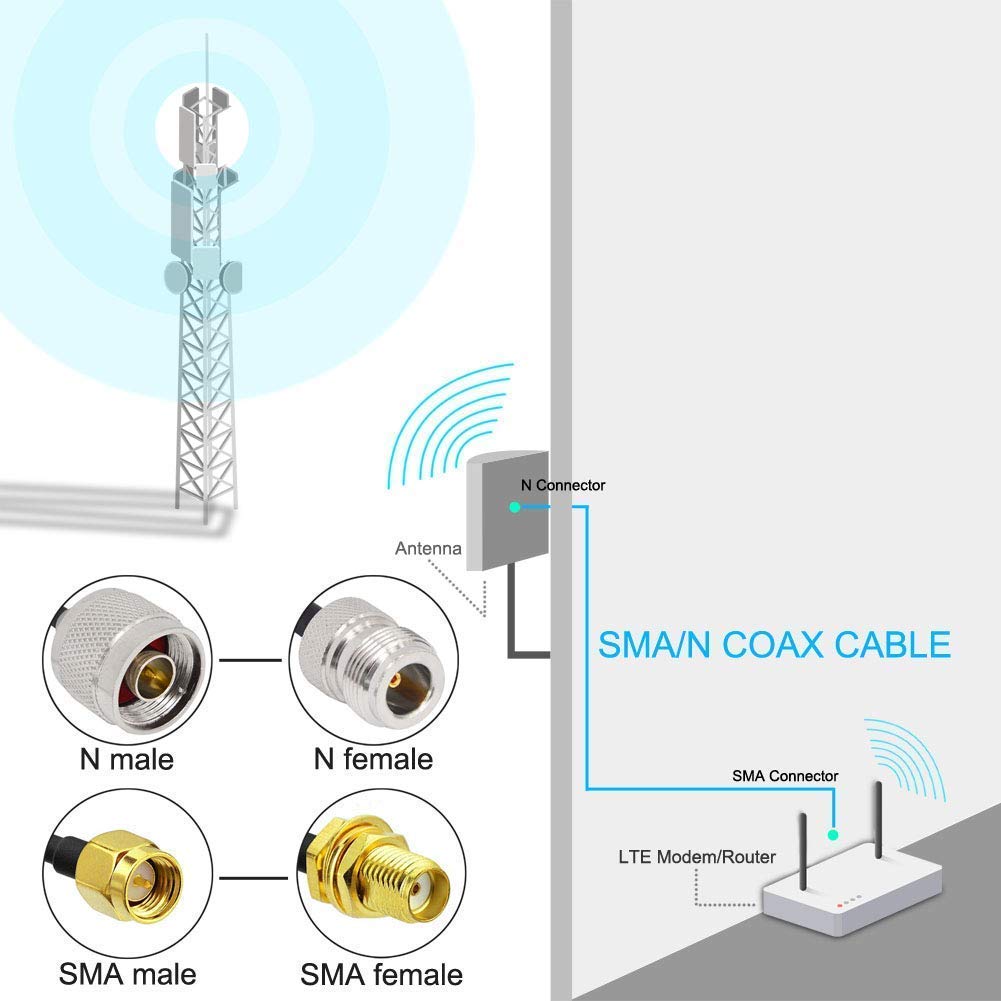 N Connector
Antenna
SMA/N COAX CABLE
N male
N female
SMA Connector
LTE Modem/Router
SMA male
SMA female