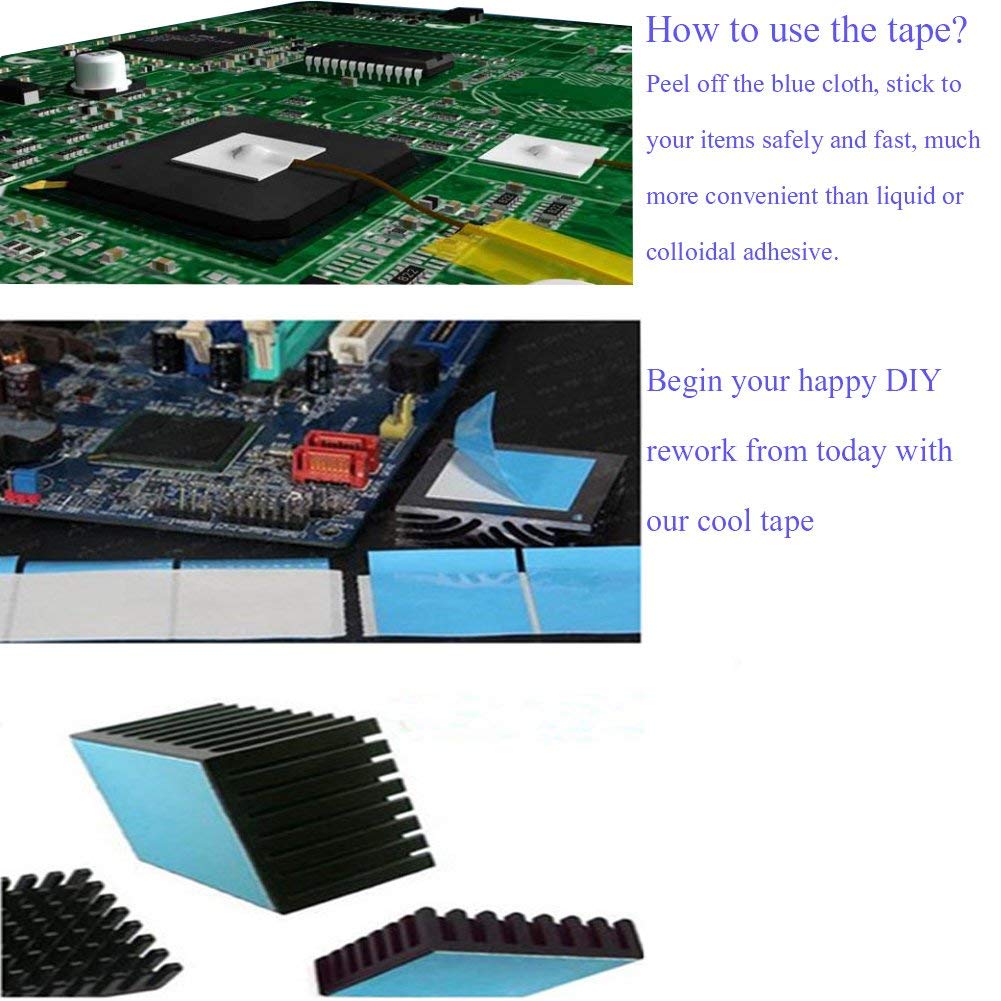 How to use the tape?

Peel off the blue cloth, stick to your items safely and fast, much more convenient than liquid or colloidal adhesive.

Begin your happy DIY rework from today with our cool tape