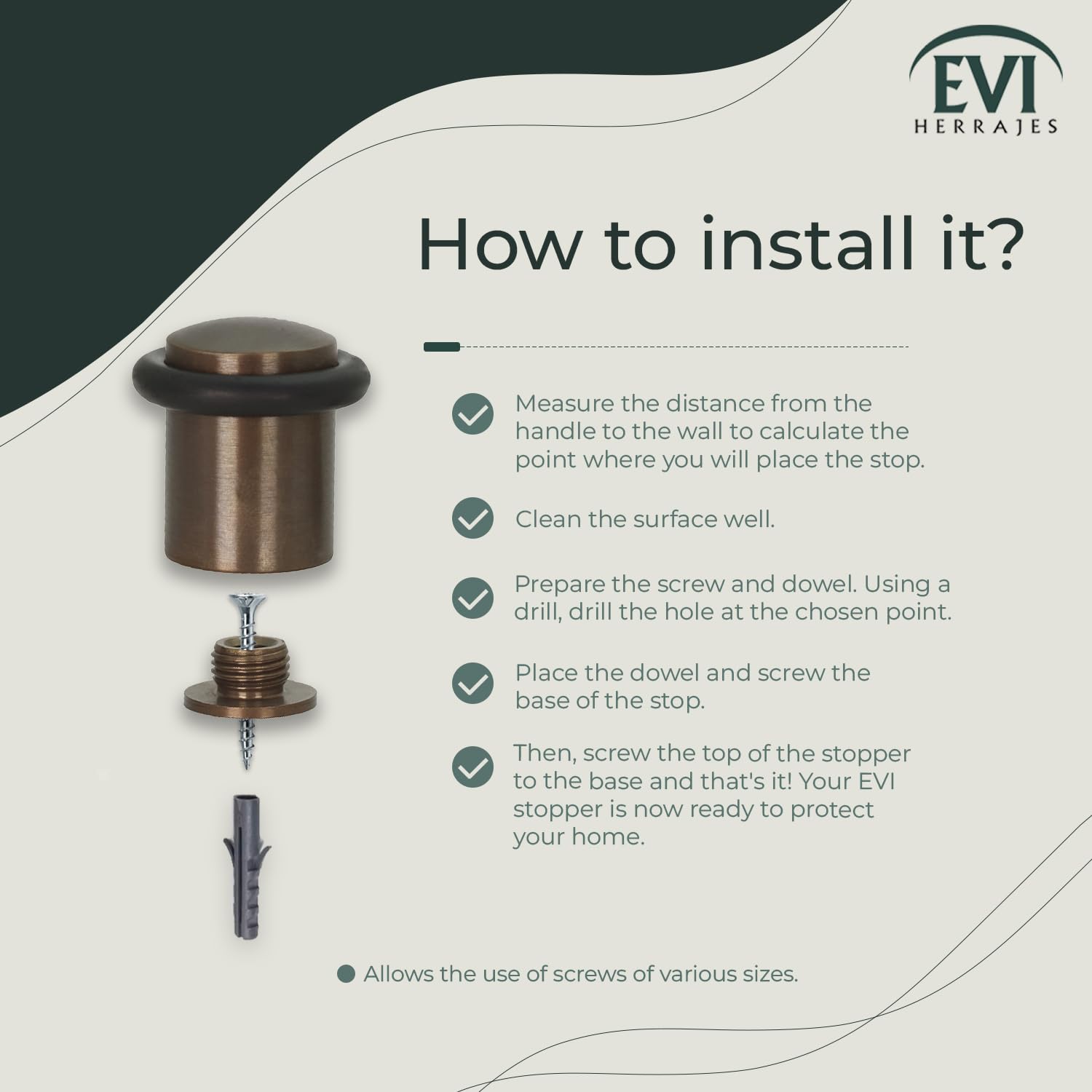 EVI
HERRAJES

How to install it?

Measure the distance from the handle to the wall to calculate the point where you will place the stop.

Clean the surface well.

Prepare the screw and dowel. Using a drill, drill the hole at the chosen point.

Place the dowel and screw the base of the stop.

Then, screw the top of the stopper to the base and that's it! Your EVI stopper is now ready to protect your home.

Allows the use of screws of various sizes.