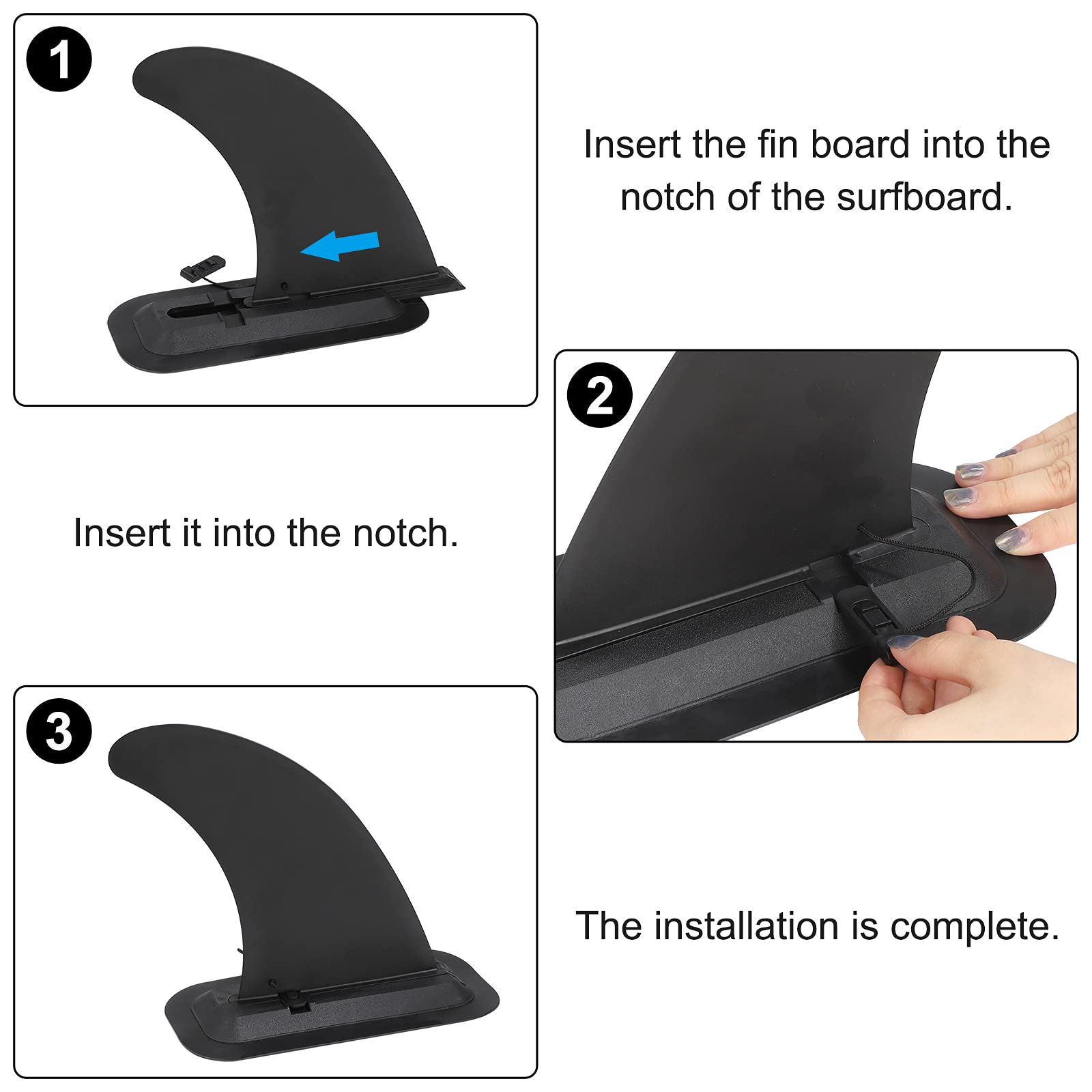 1

Insert the fin board into the notch of the surfboard.

2

Insert it into the notch.

3

The installation is complete.