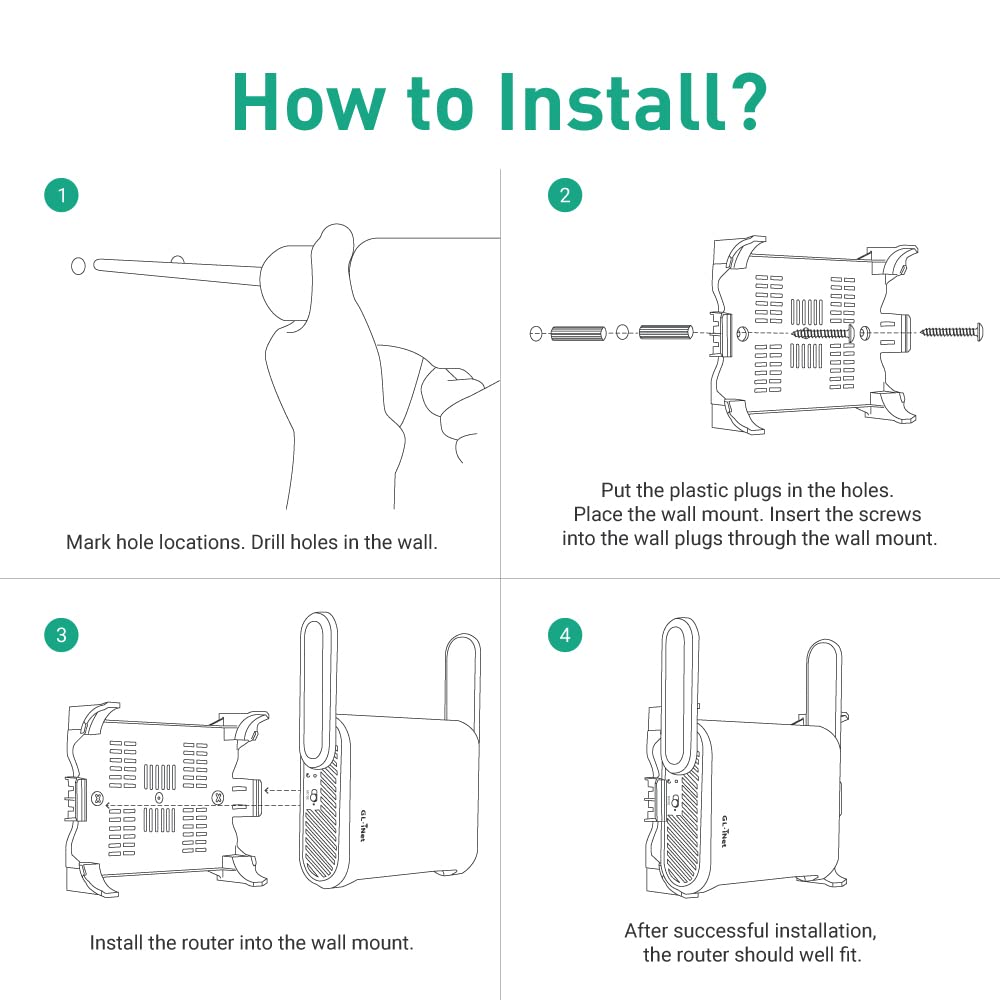 How to Install?

1

Mark hole locations. Drill holes in the wall.

2

Put the plastic plugs in the holes.
Place the wall mount. Insert the screws into the wall plugs through the wall mount.

3

GL·iNet

Install the router into the wall mount.

4

GL·iNet

After successful installation, the router should well fit.