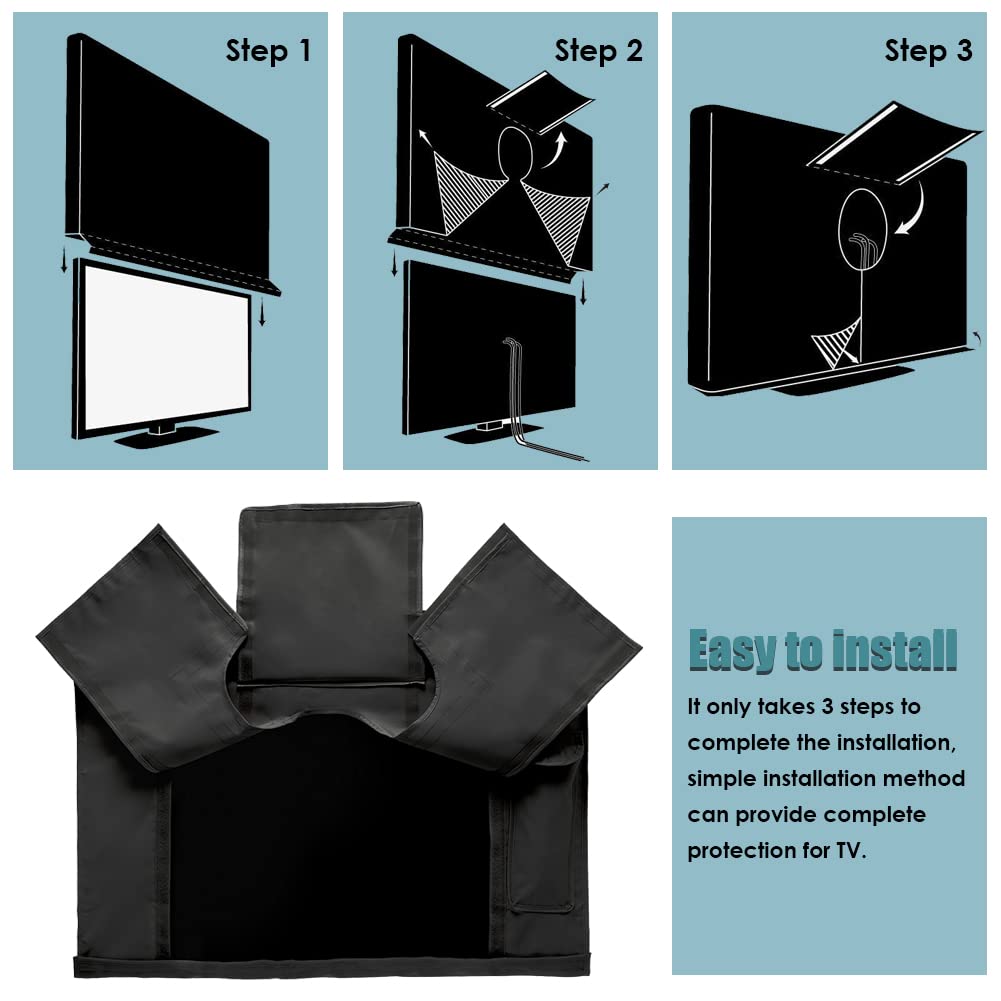 Step 1

Step 2

Step 3

Easy to install

It only takes 3 steps to complete the installation, simple installation method can provide complete protection for TV.